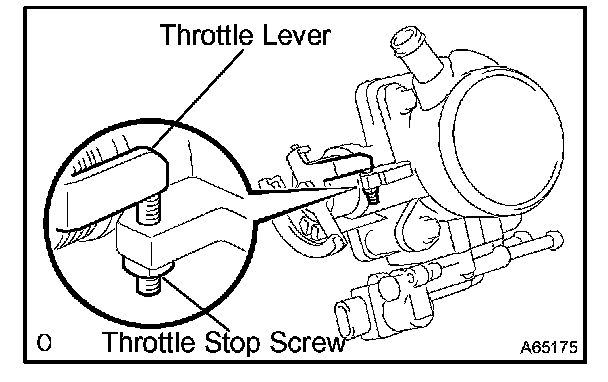 Throttle Lever

O

Throttle Stop Screw

A65175