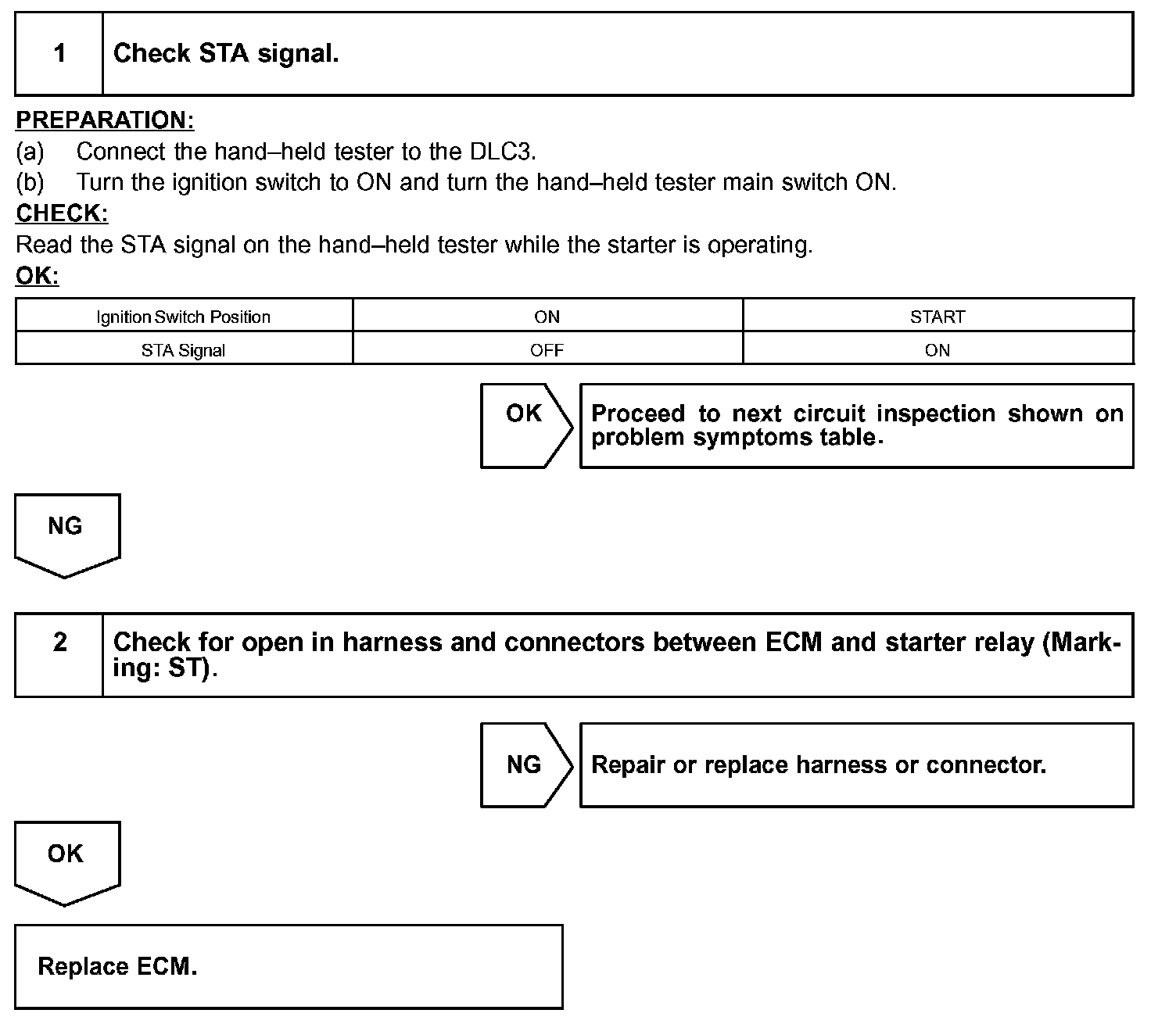 1 Check STA signal.

PREPARATION:
(a) Connect the hand–held tester to the DLC3.
(b) Turn the ignition switch to ON and turn the hand–held tester main switch ON.
CHECK:
Read the STA signal on the hand–held tester while the starter is operating.
OK:

| Ignition Switch Position | ON | START |
|---|---|---|
| STA Signal | OFF | ON |

OK Proceed to next circuit inspection shown on problem symptoms table.

NG

2 Check for open in harness and connectors between ECM and starter relay (Marking: ST).

NG Repair or replace harness or connector.

OK

Replace ECM.