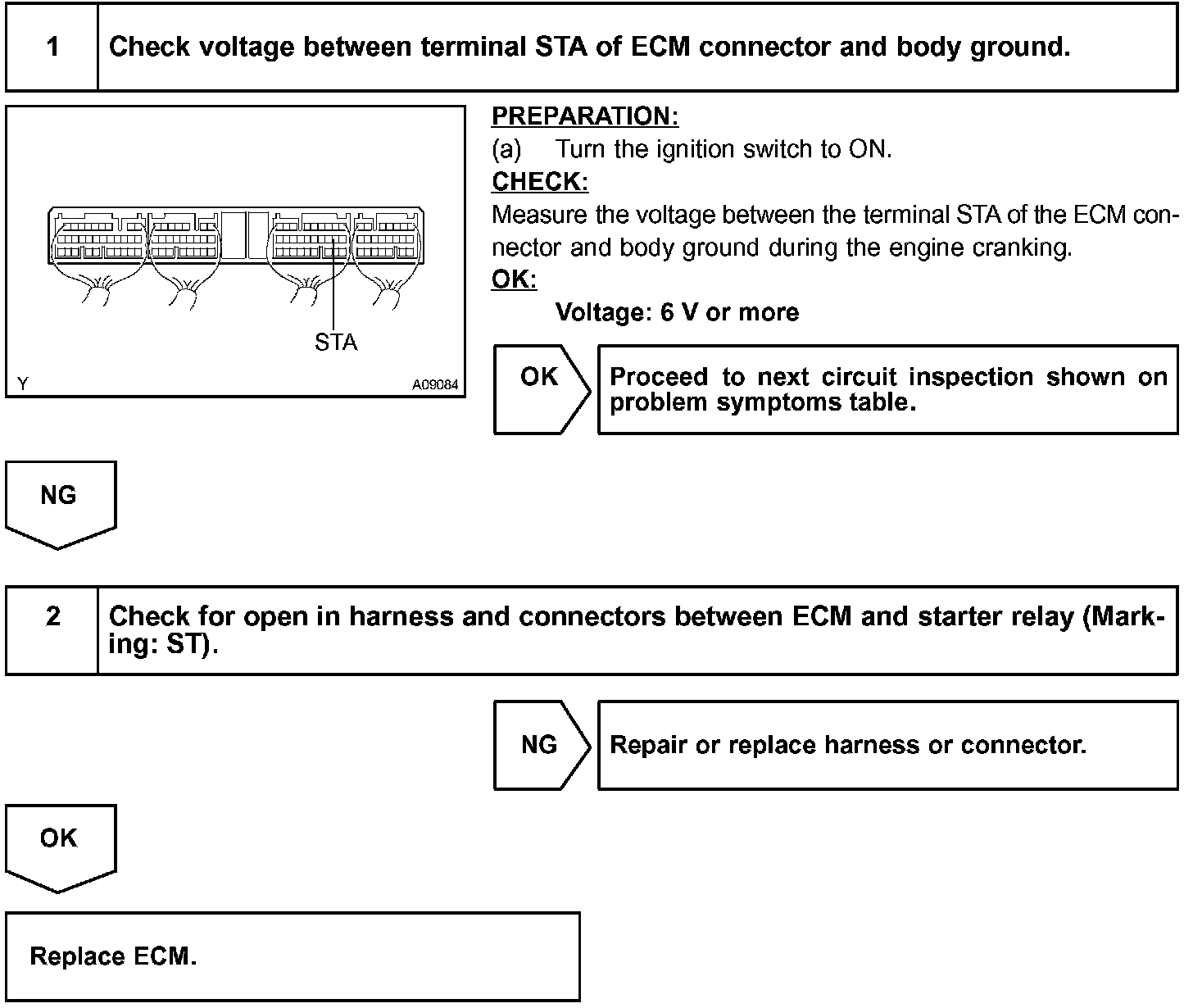 1 Check voltage between terminal STA of ECM connector and body ground.

STA

Y A09084

PREPARATION:
(a) Turn the ignition switch to ON.
CHECK:
Measure the voltage between the terminal STA of the ECM connector and body ground during the engine cranking.
OK:
Voltage: 6 V or more

OK

Proceed to next circuit inspection shown on problem symptoms table.

NG

2 Check for open in harness and connectors between ECM and starter relay (Marking: ST).

NG

Repair or replace harness or connector.

OK

Replace ECM.