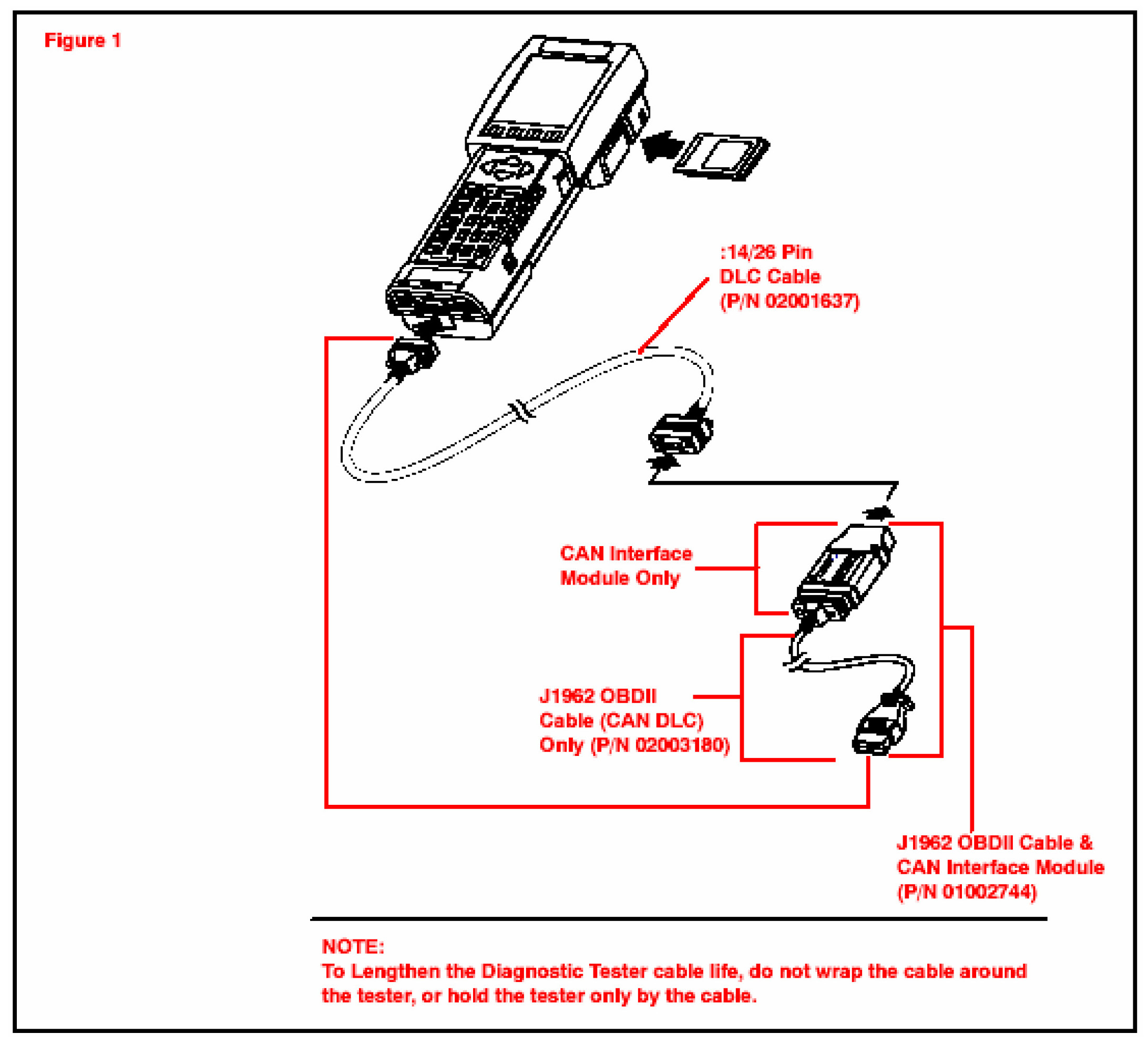 Figure 1

:14/26 Pin DLC Cable (P/N 02001637)

CAN Interface Module Only

J1962 OBDII Cable (CAN DLC) Only (P/N 02003180)

J1962 OBDII Cable & CAN Interface Module (P/N 01002744)

NOTE:
To Lengthen the Diagnostic Tester cable life, do not wrap the cable around the tester, or hold the tester only by the cable.