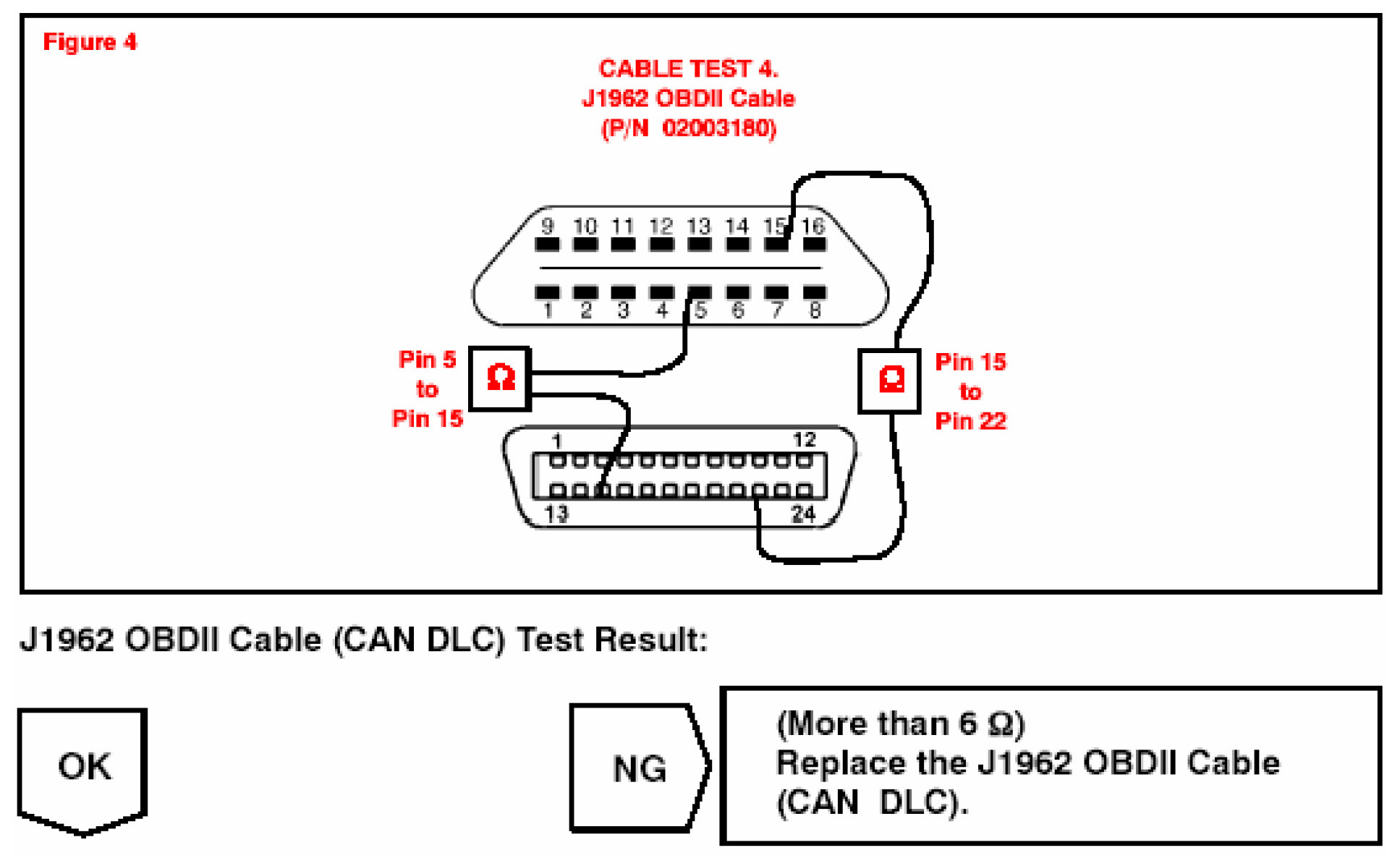 Figure 4

CABLE TEST 4.
J1962 OBDII Cable
(P/N 02003180)

9 10 11 12 13 14 15 16

1 2 3 4 5 6 7 8

Pin 5
to
Pin 15

Ω

Ω

Pin 15
to
Pin 22

1 12

13 24

J1962 OBDII Cable (CAN DLC) Test Result:

OK

NG

(More than 6 Ω)
Replace the J1962 OBDII Cable (CAN DLC).