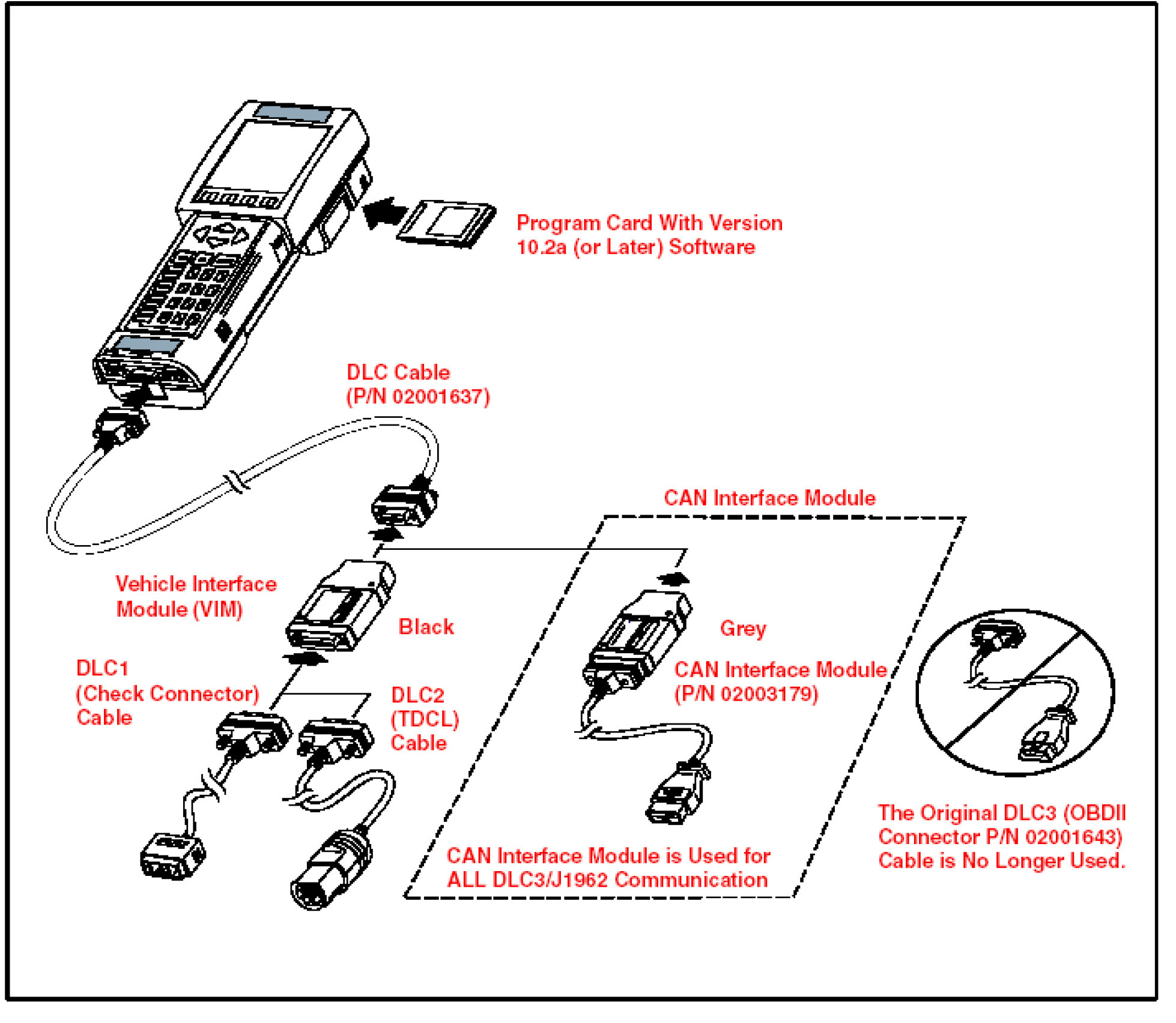 Program Card With Version 10.2a (or Later) Software

DLC Cable (P/N 02001637)

CAN Interface Module

Vehicle Interface Module (VIM)

Black

Grey

CAN Interface Module (P/N 02003179)

DLC1 (Check Connector) Cable

DLC2 (TDCL) Cable

CAN Interface Module is Used for ALL DLC3/J1962 Communication

The Original DLC3 (OBDII Connector P/N 02001643) Cable is No Longer Used.