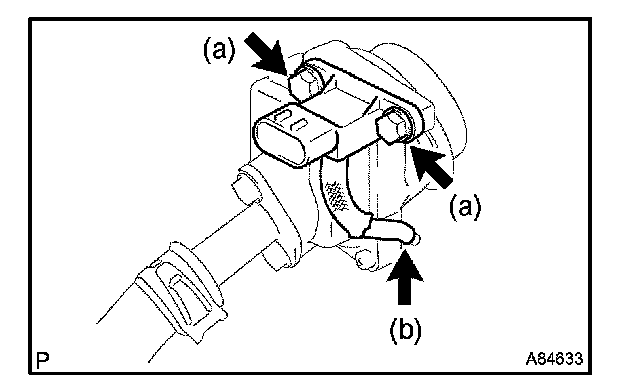 (a)
(a)
(b)
P
A84633