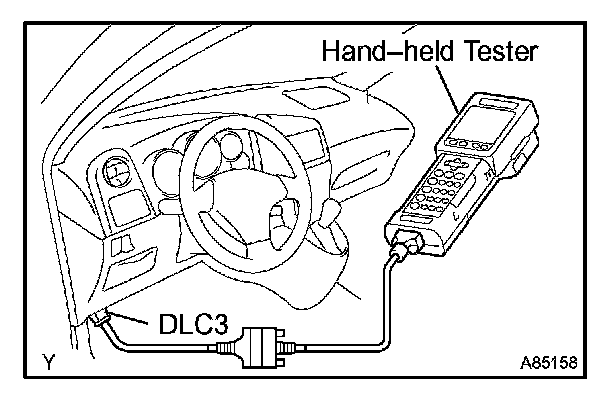 Hand–held Tester

DLC3

Y

A85158