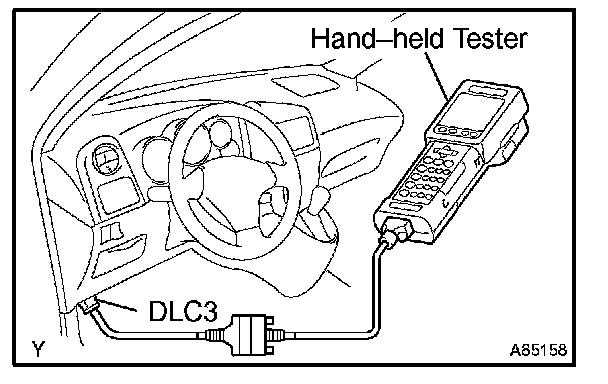 Hand–held Tester

DLC3

Y

A85158