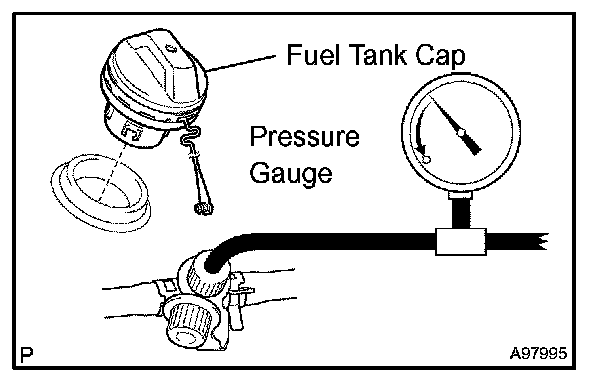 Fuel Tank Cap

Pressure Gauge

P

A97995