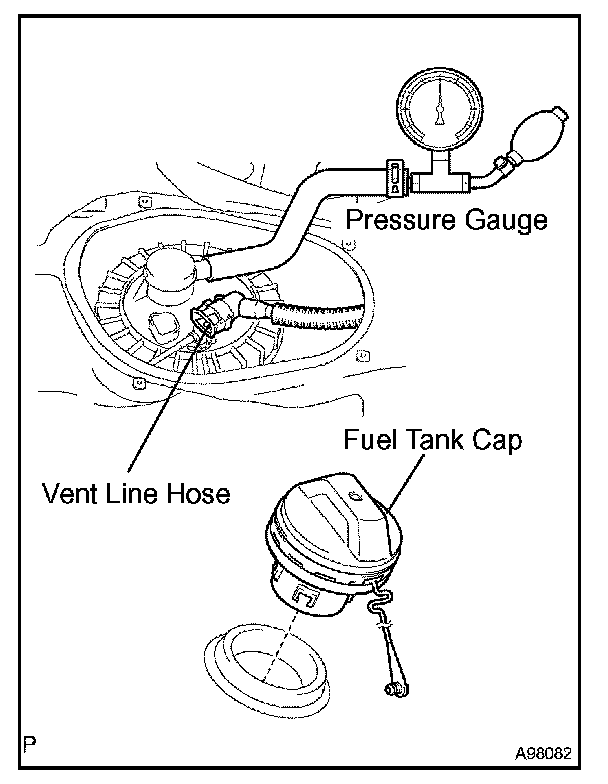 Pressure Gauge

Vent Line Hose

Fuel Tank Cap

P

A98082