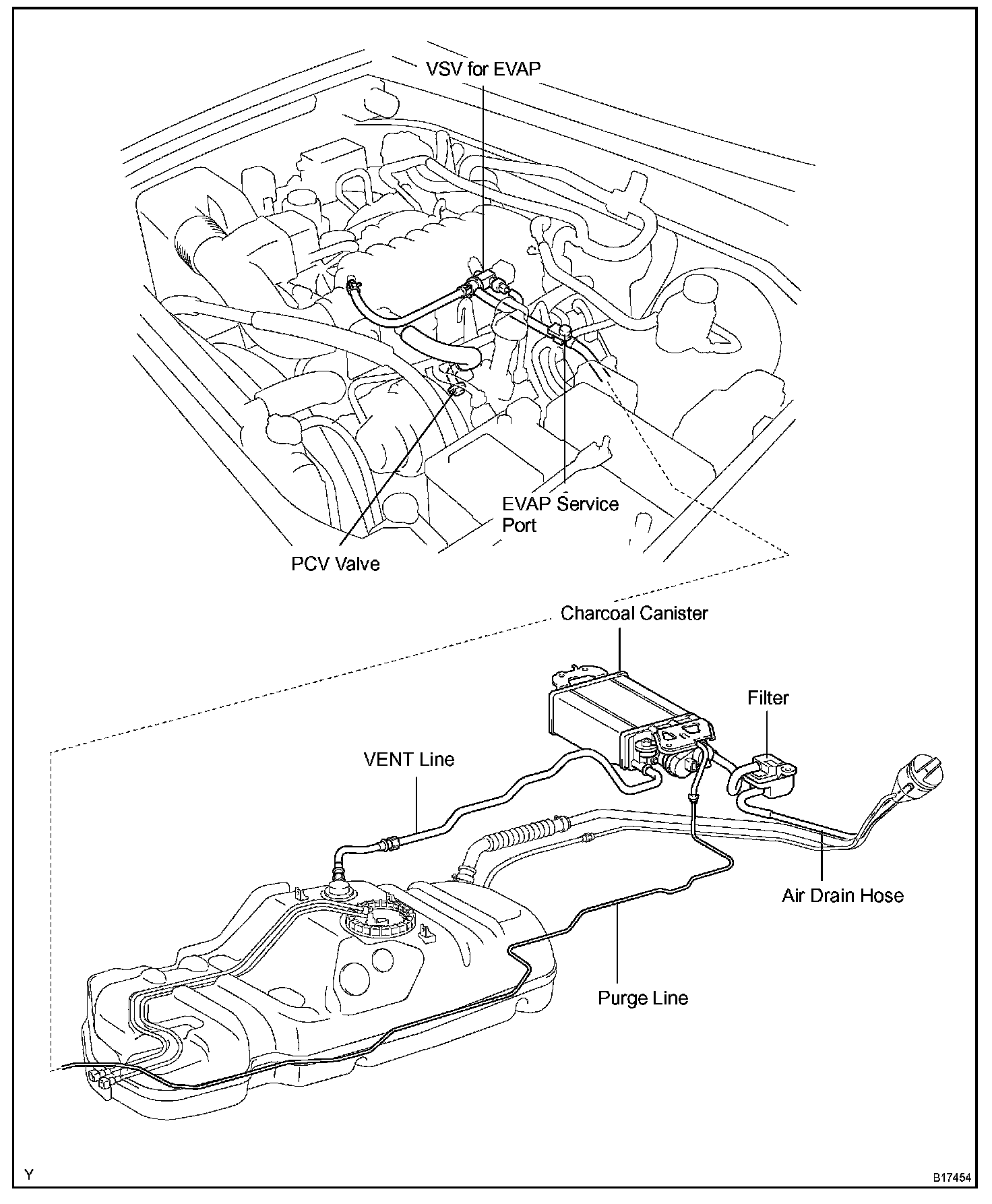 VSV for EVAP

EVAP Service Port

PCV Valve

Charcoal Canister

Filter

VENT Line

Air Drain Hose

Purge Line

Y

B17454