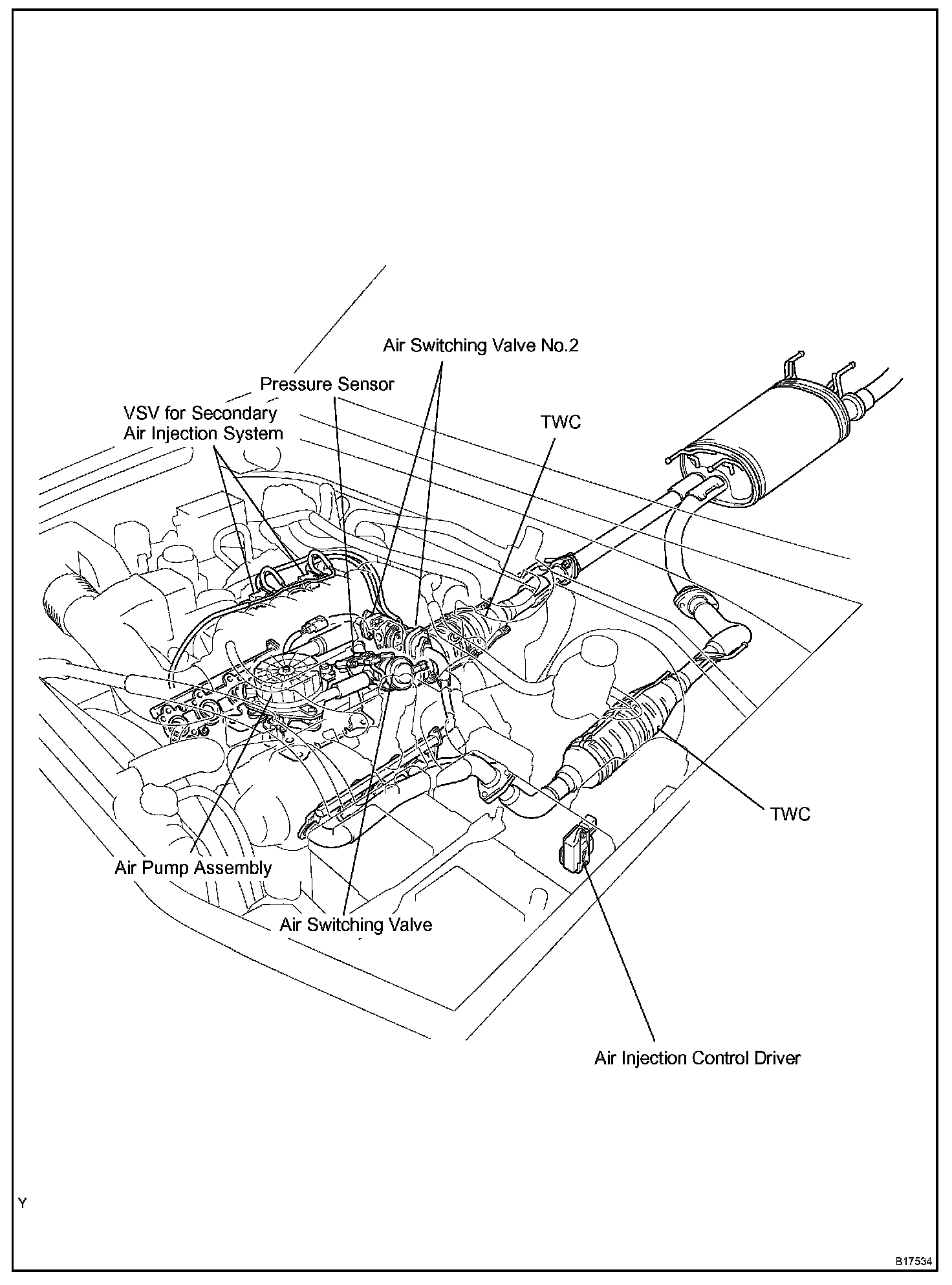 Air Switching Valve No.2

Pressure Sensor

VSV for Secondary
Air Injection System

TWC

TWC

Air Pump Assembly

Air Switching Valve

Air Injection Control Driver

Y

B17534