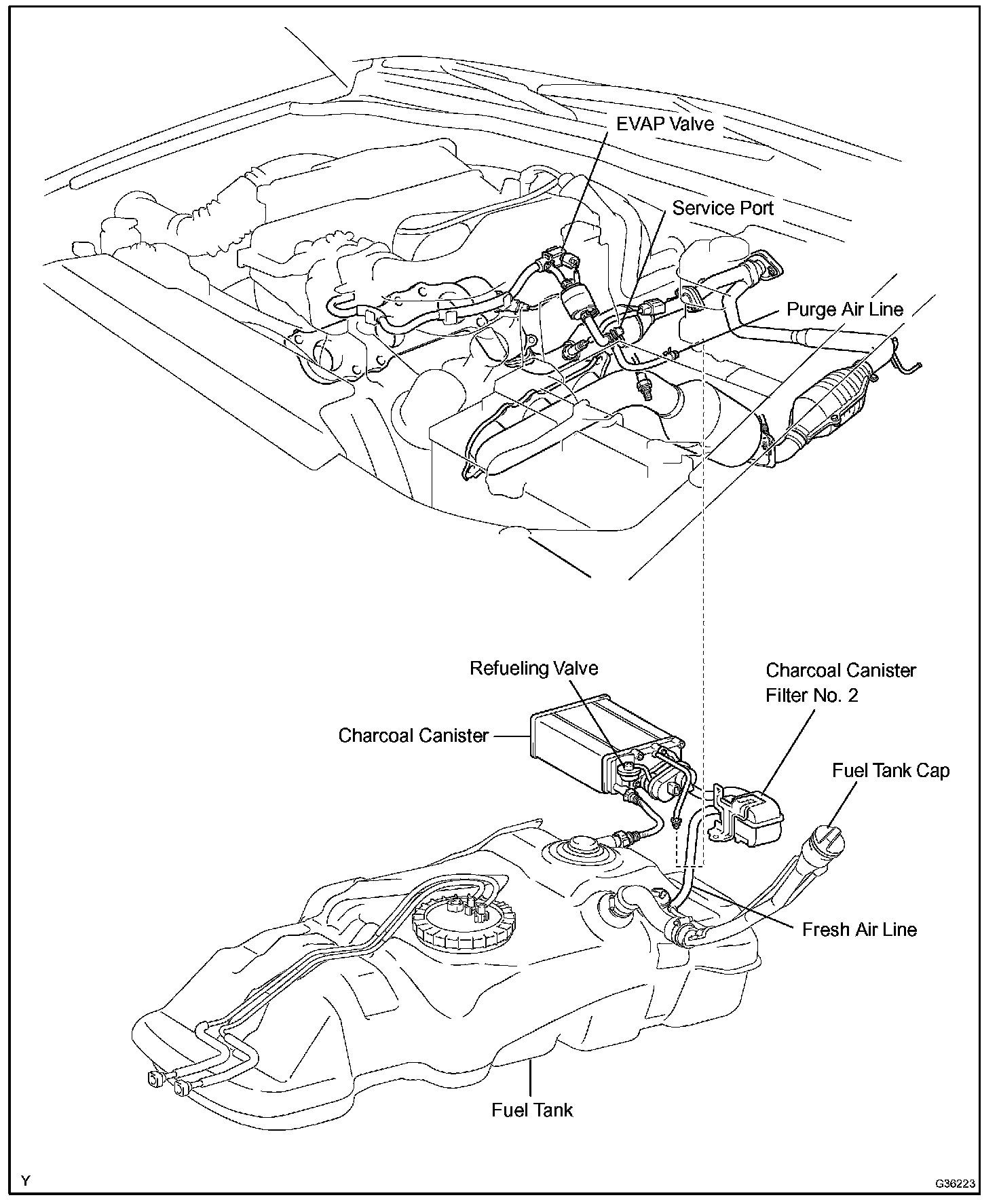 EVAP Valve

Service Port

Purge Air Line

Refueling Valve

Charcoal Canister Filter No. 2

Charcoal Canister

Fuel Tank Cap

Fresh Air Line

Fuel Tank

Y

G36223