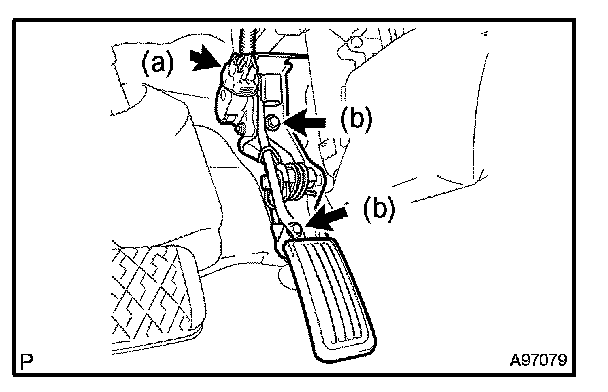 (a)
(b)
(b)
P
A97079