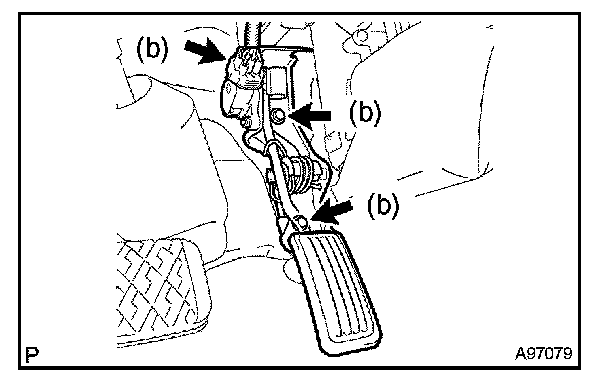 (b)
(b)
(b)
P
A97079