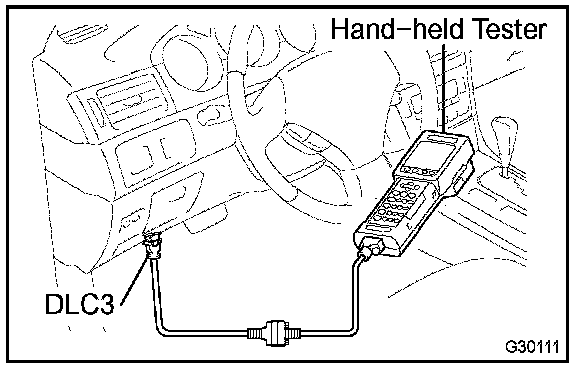 Hand-held Tester

DLC3

G30111