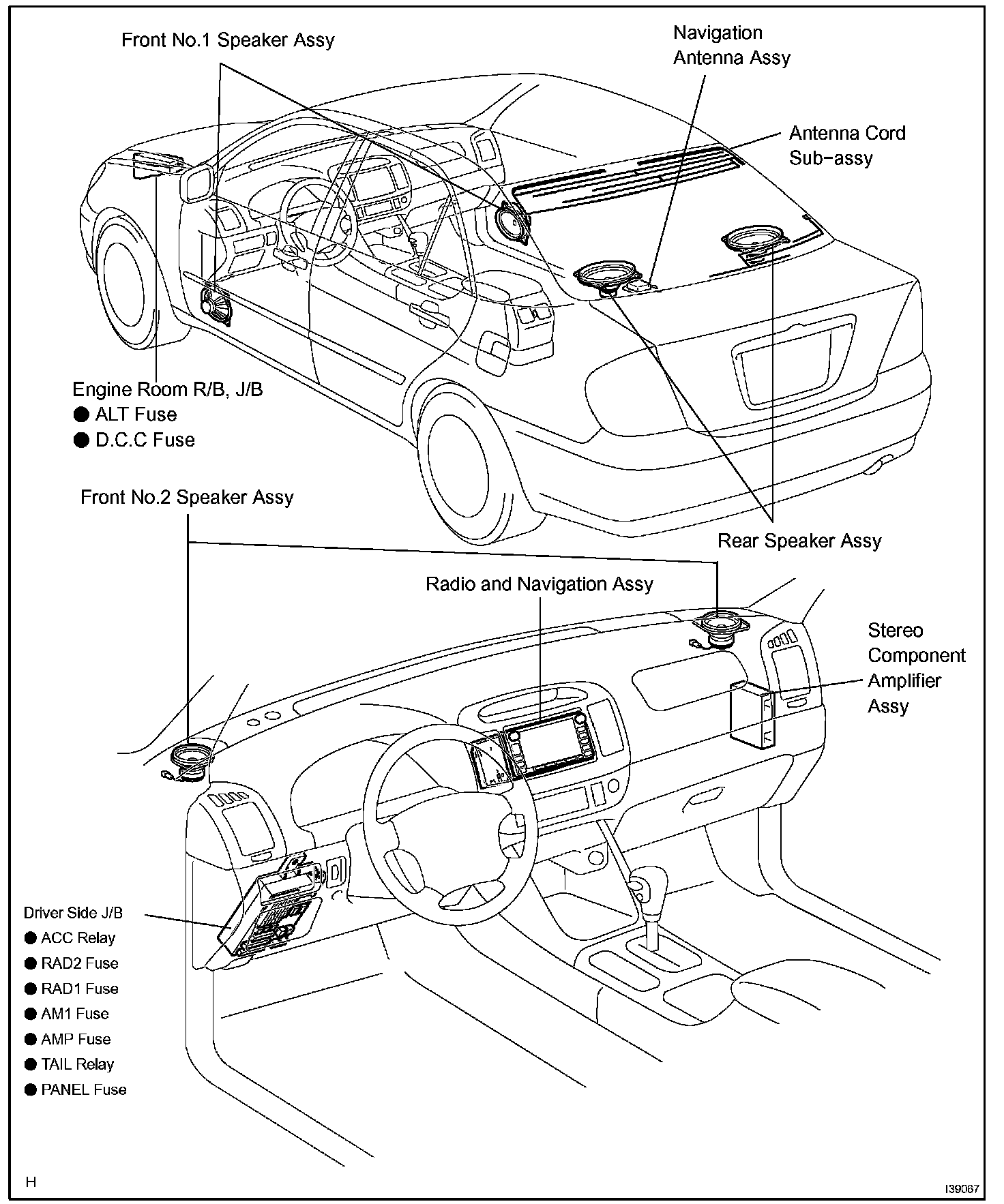 Front No.1 Speaker Assy

Navigation Antenna Assy

Antenna Cord Sub-assy

Engine Room R/B, J/B
● ALT Fuse
● D.C.C Fuse

Front No.2 Speaker Assy

Rear Speaker Assy

Radio and Navigation Assy

Stereo Component Amplifier Assy

Driver Side J/B
● ACC Relay
● RAD2 Fuse
● RAD1 Fuse
● AM1 Fuse
● AMP Fuse
● TAIL Relay
● PANEL Fuse

H

I39067