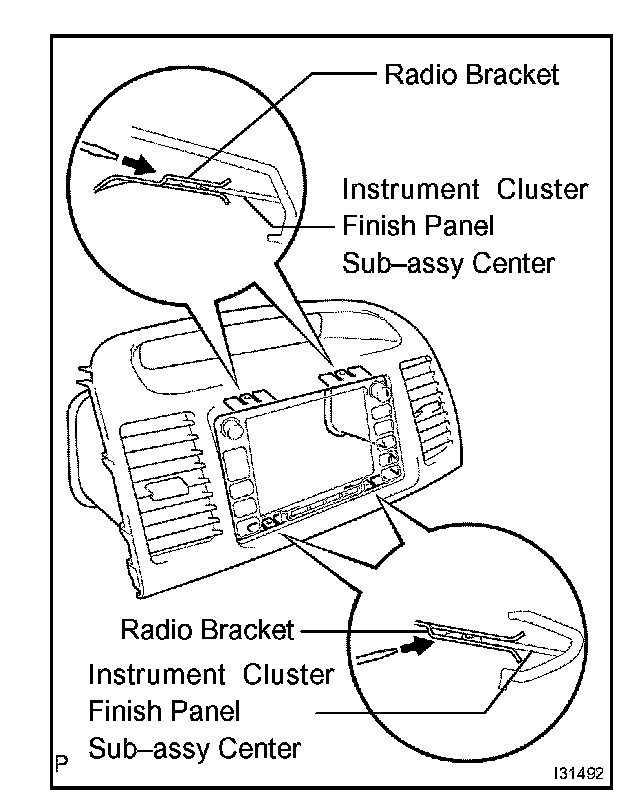 Radio Bracket

Instrument Cluster
Finish Panel
Sub–assy Center

Radio Bracket

Instrument Cluster
Finish Panel
Sub–assy Center

P

I31492