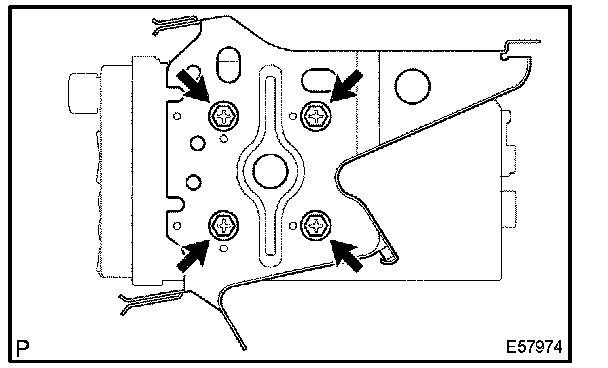 P

E57974