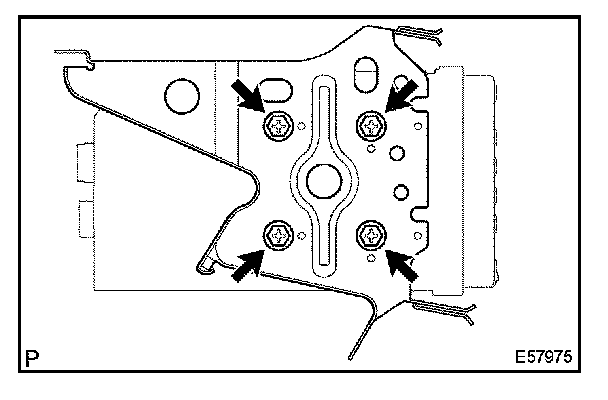 P

E57975