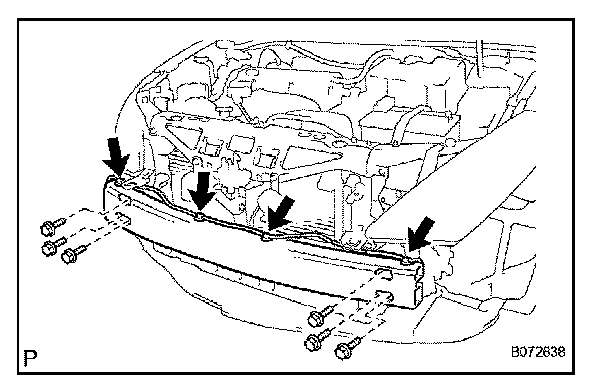 P

B072638