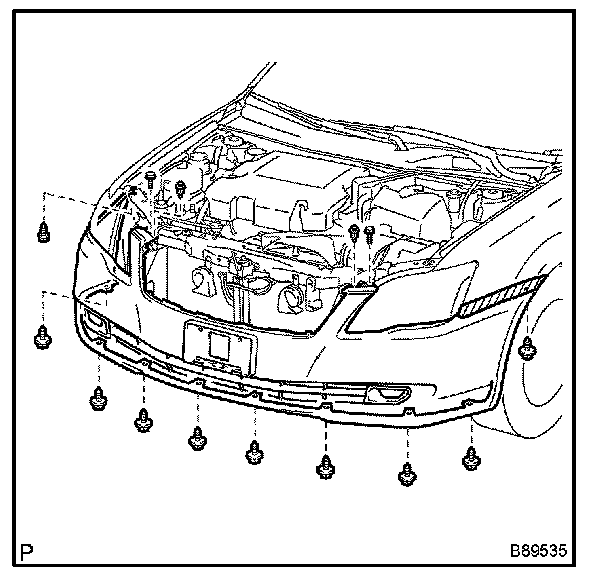 P

B89535