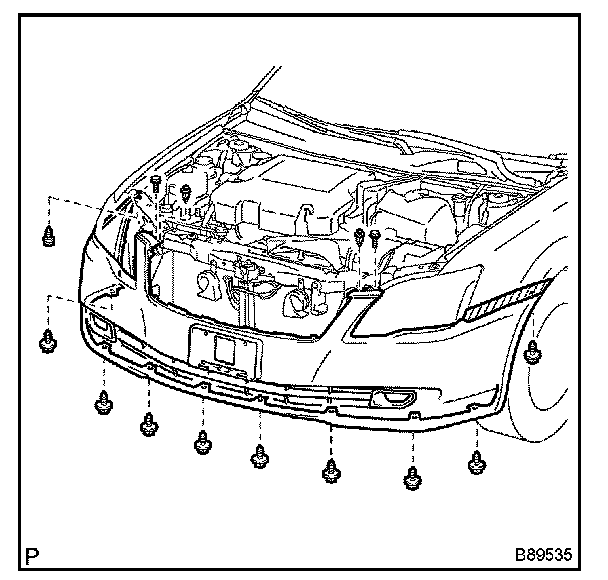 P

B89535