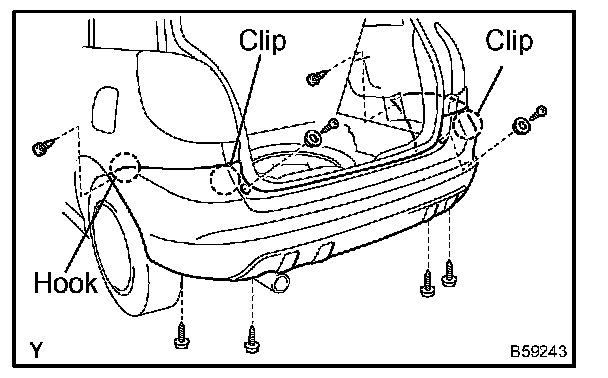 Clip
Clip
Hook
Y
B59243