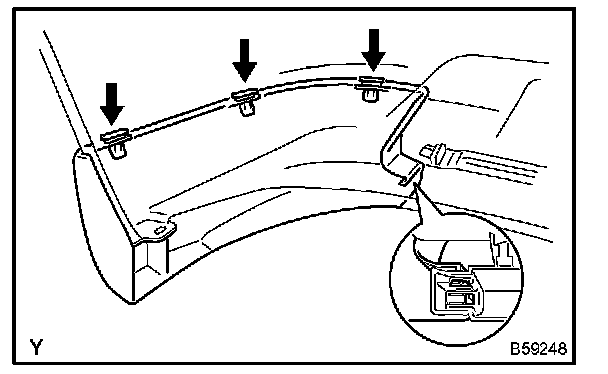 Y

B59248