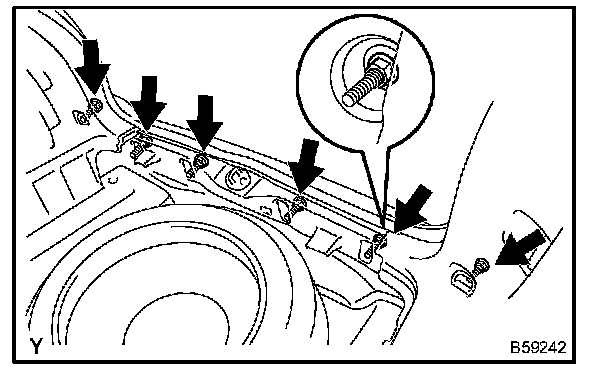 Y

B59242