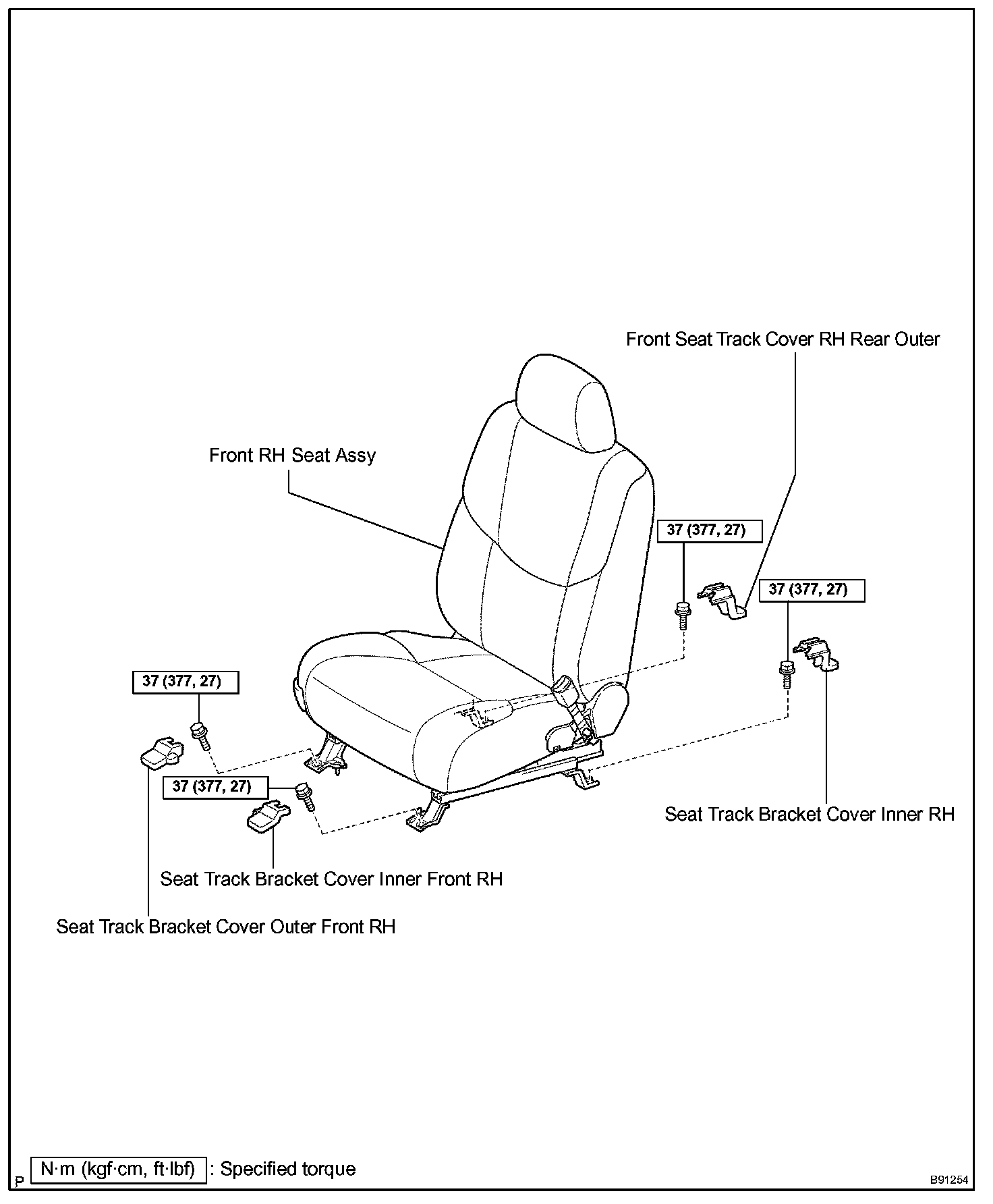 Front Seat Track Cover RH Rear Outer

Front RH Seat Assy

37 (377, 27)

37 (377, 27)

37 (377, 27)

37 (377, 27)

Seat Track Bracket Cover Inner RH

Seat Track Bracket Cover Inner Front RH

Seat Track Bracket Cover Outer Front RH

P

N·m (kgf·cm, ft·lbf) : Specified torque

B91254