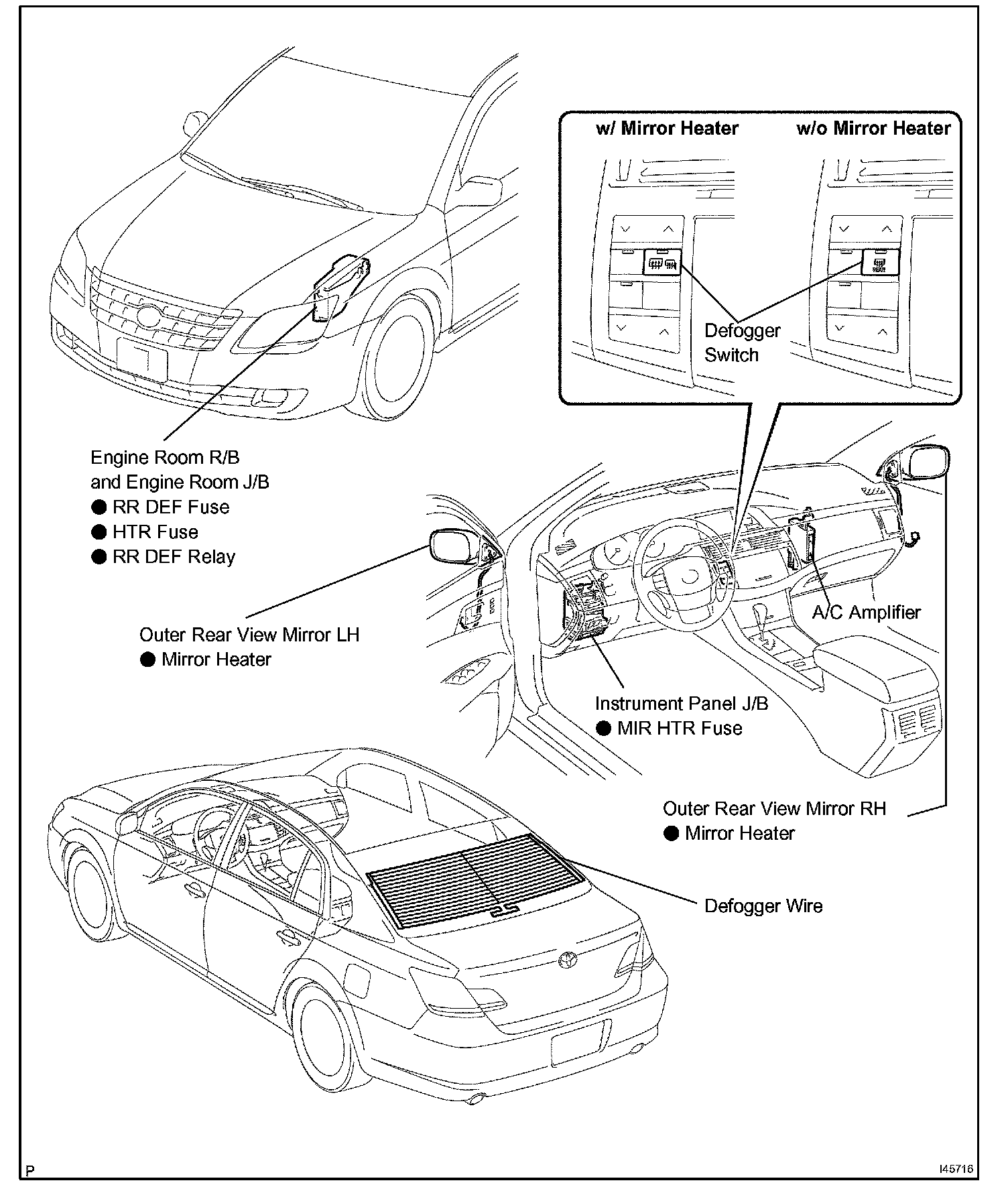 w/ Mirror Heater

w/o Mirror Heater

Defogger Switch

Engine Room R/B and Engine Room J/B
● RR DEF Fuse
● HTR Fuse
● RR DEF Relay

Outer Rear View Mirror LH
● Mirror Heater

A/C Amplifier

Instrument Panel J/B
● MIR HTR Fuse

Outer Rear View Mirror RH
● Mirror Heater

Defogger Wire

P

I45716