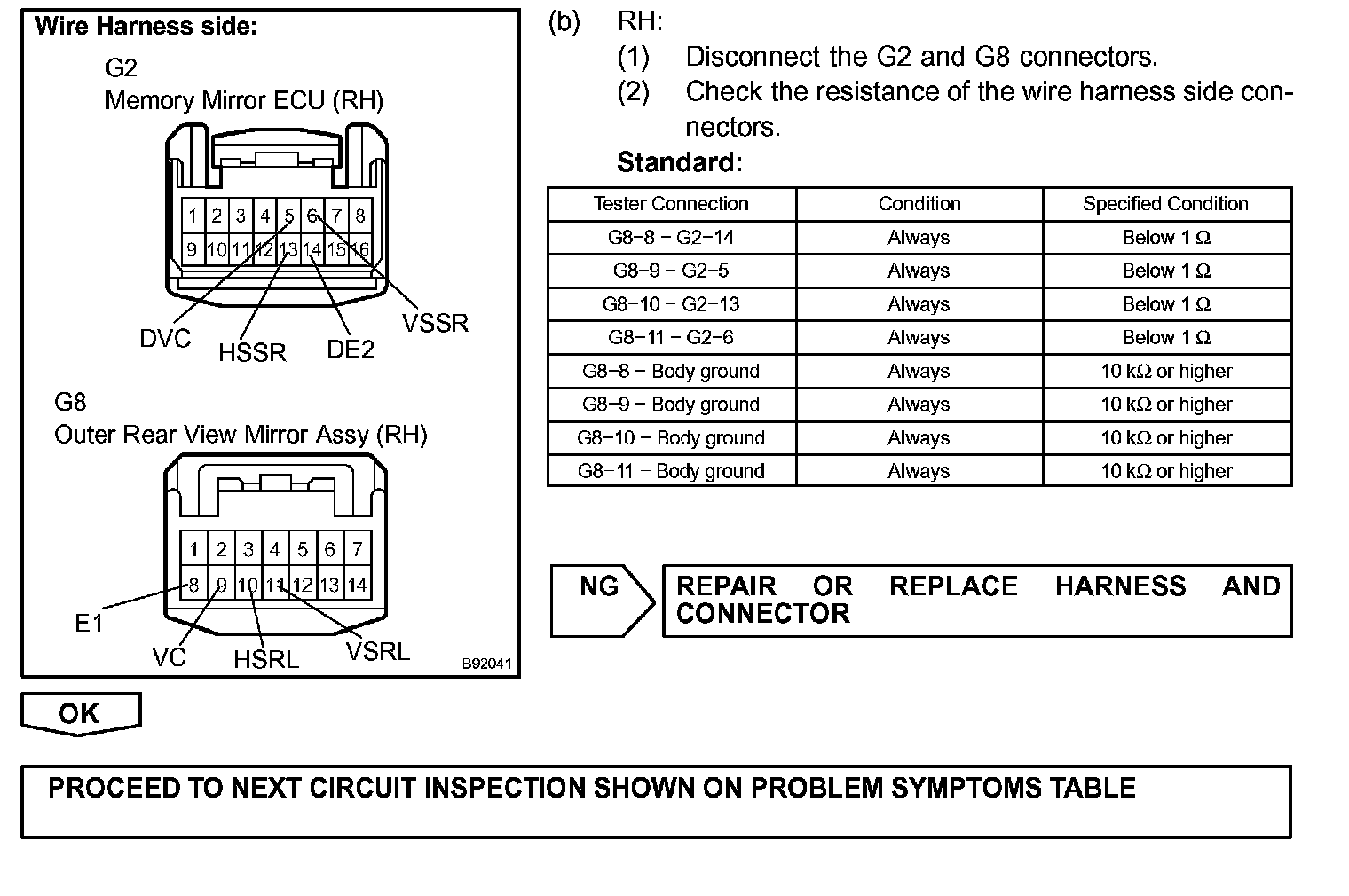 Wire Harness side:

G2
Memory Mirror ECU (RH)

1 2 3 4 5 6 7 8
9 10 11 12 13 14 15 16

DVC HSSR DE2 VSSR

G8
Outer Rear View Mirror Assy (RH)

1 2 3 4 5 6 7
8 9 10 11 12 13 14

E1 VC HSRL VSRL

B92041

(b) RH:
(1) Disconnect the G2 and G8 connectors.
(2) Check the resistance of the wire harness side connectors.

Standard:

| Tester Connection | Condition | Specified Condition |
|---|---|---|
| G8−8 − G2−14 | Always | Below 1 Ω |
| G8−9 − G2−5 | Always | Below 1 Ω |
| G8−10 − G2−13 | Always | Below 1 Ω |
| G8−11 − G2−6 | Always | Below 1 Ω |
| G8−8 − Body ground | Always | 10 kΩ or higher |
| G8−9 − Body ground | Always | 10 kΩ or higher |
| G8−10 − Body ground | Always | 10 kΩ or higher |
| G8−11 − Body ground | Always | 10 kΩ or higher |

NG

REPAIR OR REPLACE HARNESS AND CONNECTOR

OK

PROCEED TO NEXT CIRCUIT INSPECTION SHOWN ON PROBLEM SYMPTOMS TABLE