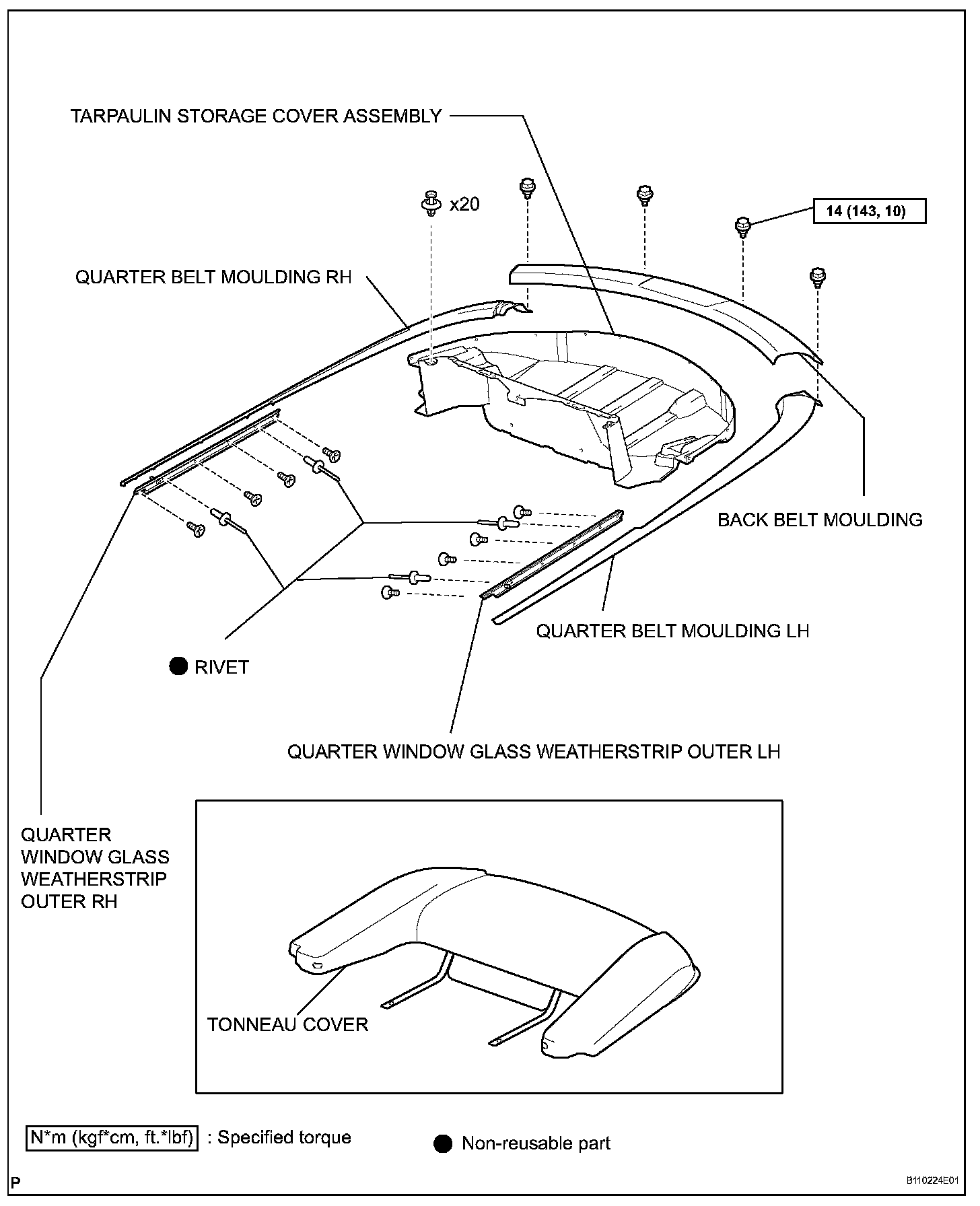 TARPAULIN STORAGE COVER ASSEMBLY

x20

14 (143, 10)

QUARTER BELT MOULDING RH

BACK BELT MOULDING

QUARTER BELT MOULDING LH

● RIVET

QUARTER WINDOW GLASS WEATHERSTRIP OUTER LH

QUARTER WINDOW GLASS WEATHERSTRIP OUTER RH

TONNEAU COVER

N*m (kgf*cm, ft.*lbf) : Specified torque

● Non-reusable part

P

B110224E01