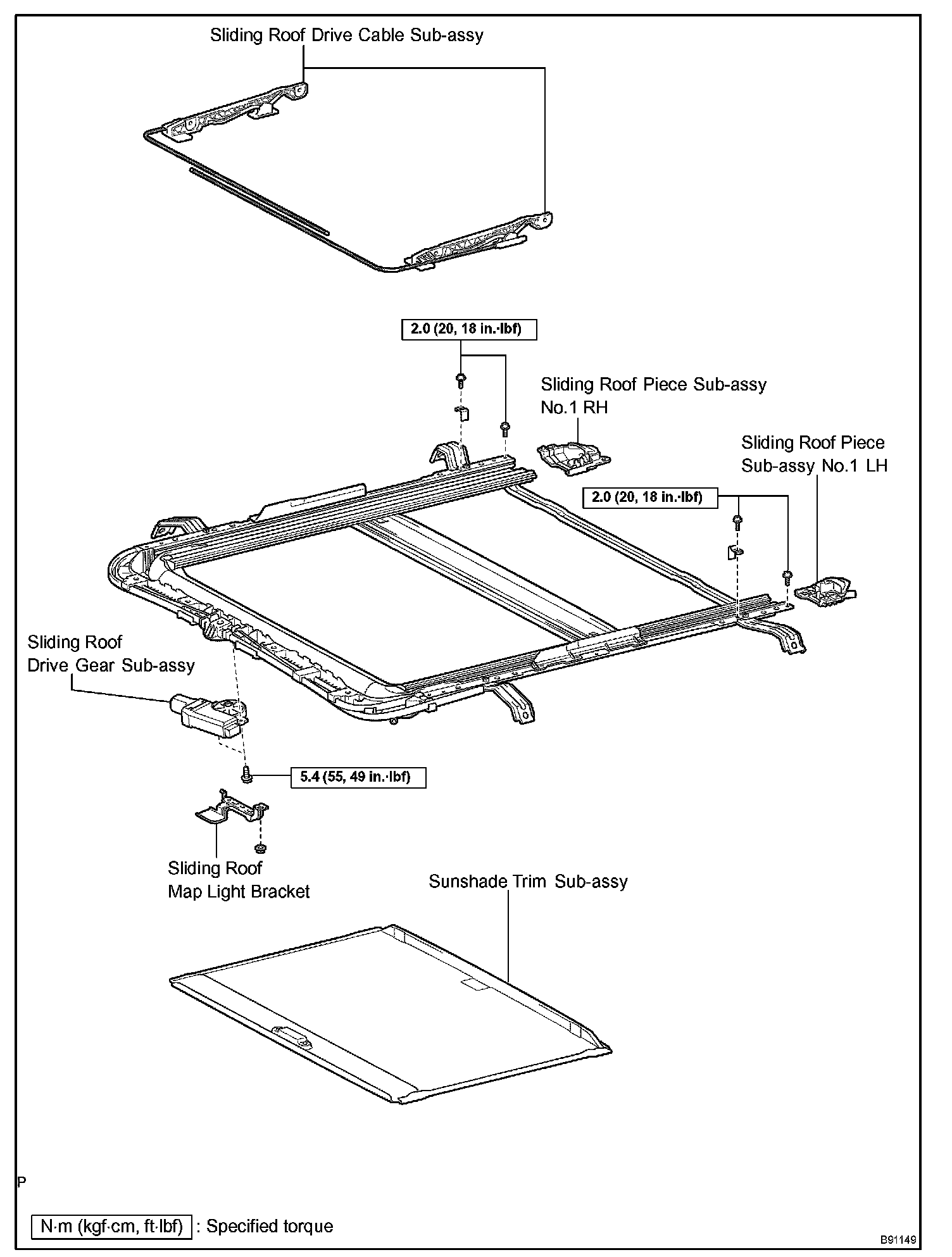 Sliding Roof Drive Cable Sub-assy

2.0 (20, 18 in.·lbf)

Sliding Roof Piece Sub-assy No.1 RH

Sliding Roof Piece Sub-assy No.1 LH

2.0 (20, 18 in.·lbf)

Sliding Roof Drive Gear Sub-assy

5.4 (55, 49 in.·lbf)

Sliding Roof Map Light Bracket

Sunshade Trim Sub-assy

P

N·m (kgf·cm, ft·lbf) : Specified torque

B91149