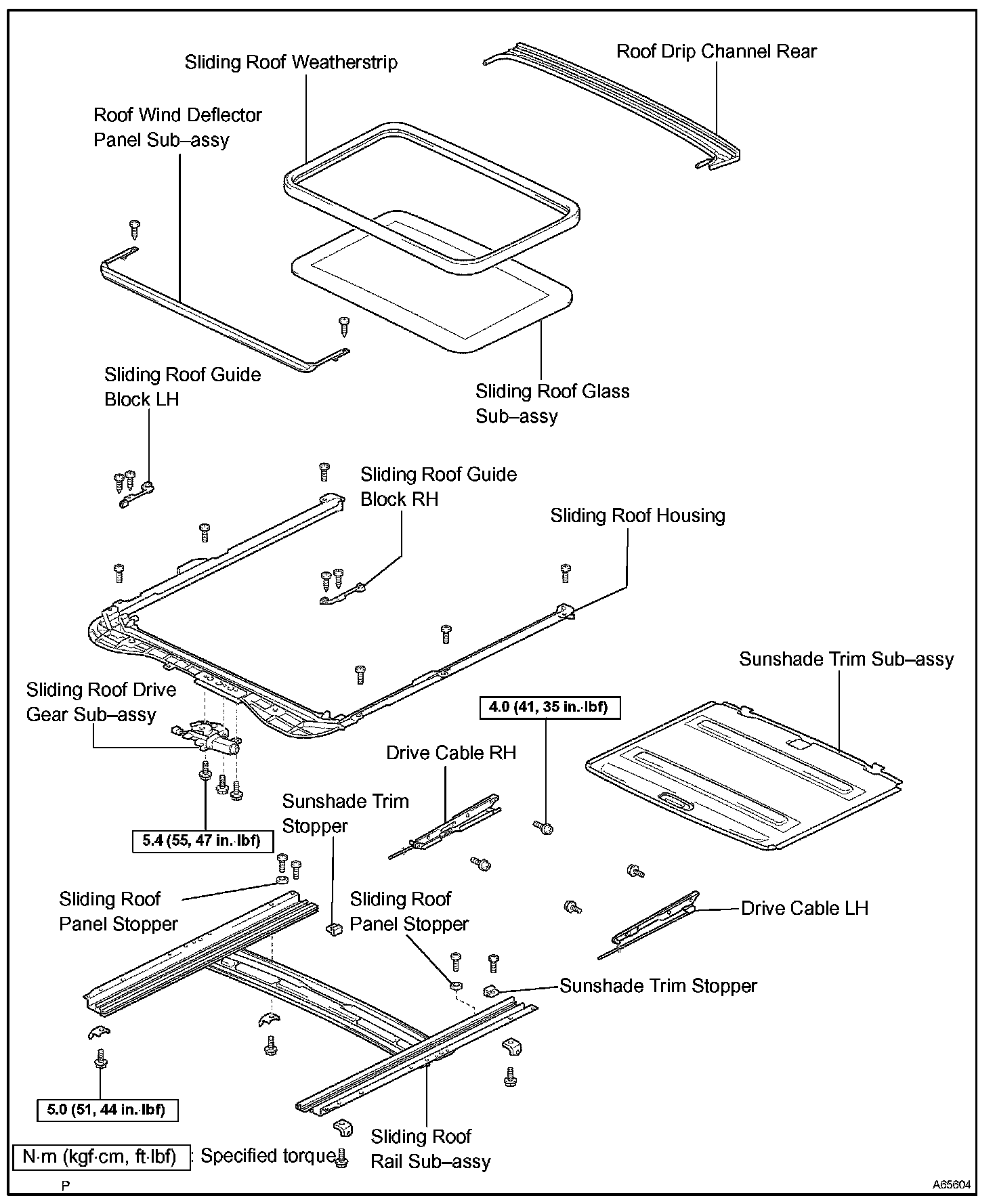 Sliding Roof Weatherstrip

Roof Drip Channel Rear

Roof Wind Deflector Panel Sub–assy

Sliding Roof Guide Block LH

Sliding Roof Glass Sub–assy

Sliding Roof Guide Block RH

Sliding Roof Housing

Sunshade Trim Sub–assy

Sliding Roof Drive Gear Sub–assy

4.0 (41, 35 in.·lbf)

Drive Cable RH

Sunshade Trim Stopper

5.4 (55, 47 in.·lbf)

Sliding Roof Panel Stopper

Sliding Roof Panel Stopper

Drive Cable LH

Sunshade Trim Stopper

5.0 (51, 44 in.·lbf)

Sliding Roof Rail Sub–assy

N·m (kgf·cm, ft·lbf) : Specified torque

P

A65604