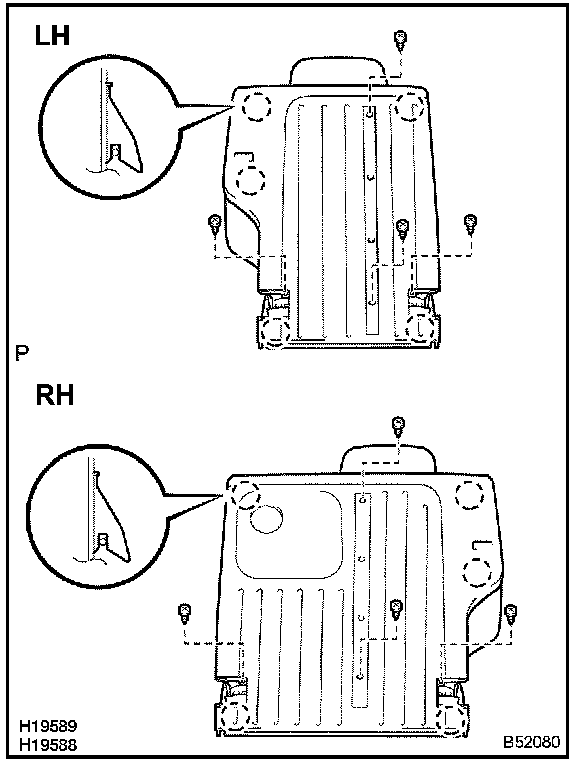 LH

P

RH

H19589
H19588

B52080