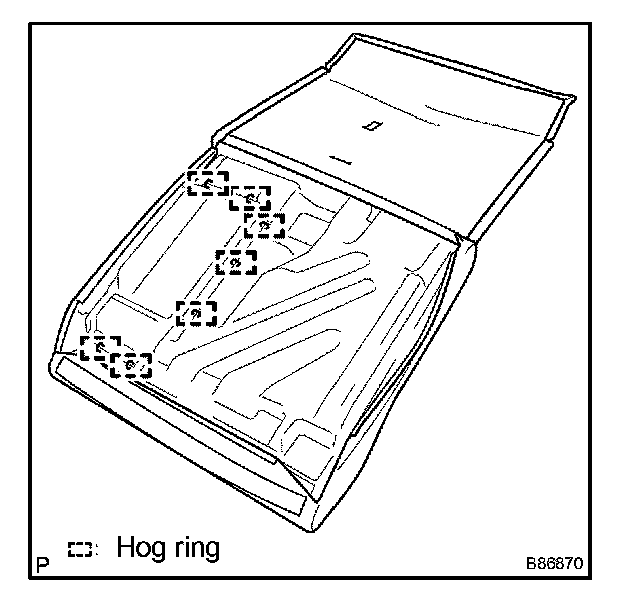 P : Hog ring

B86870