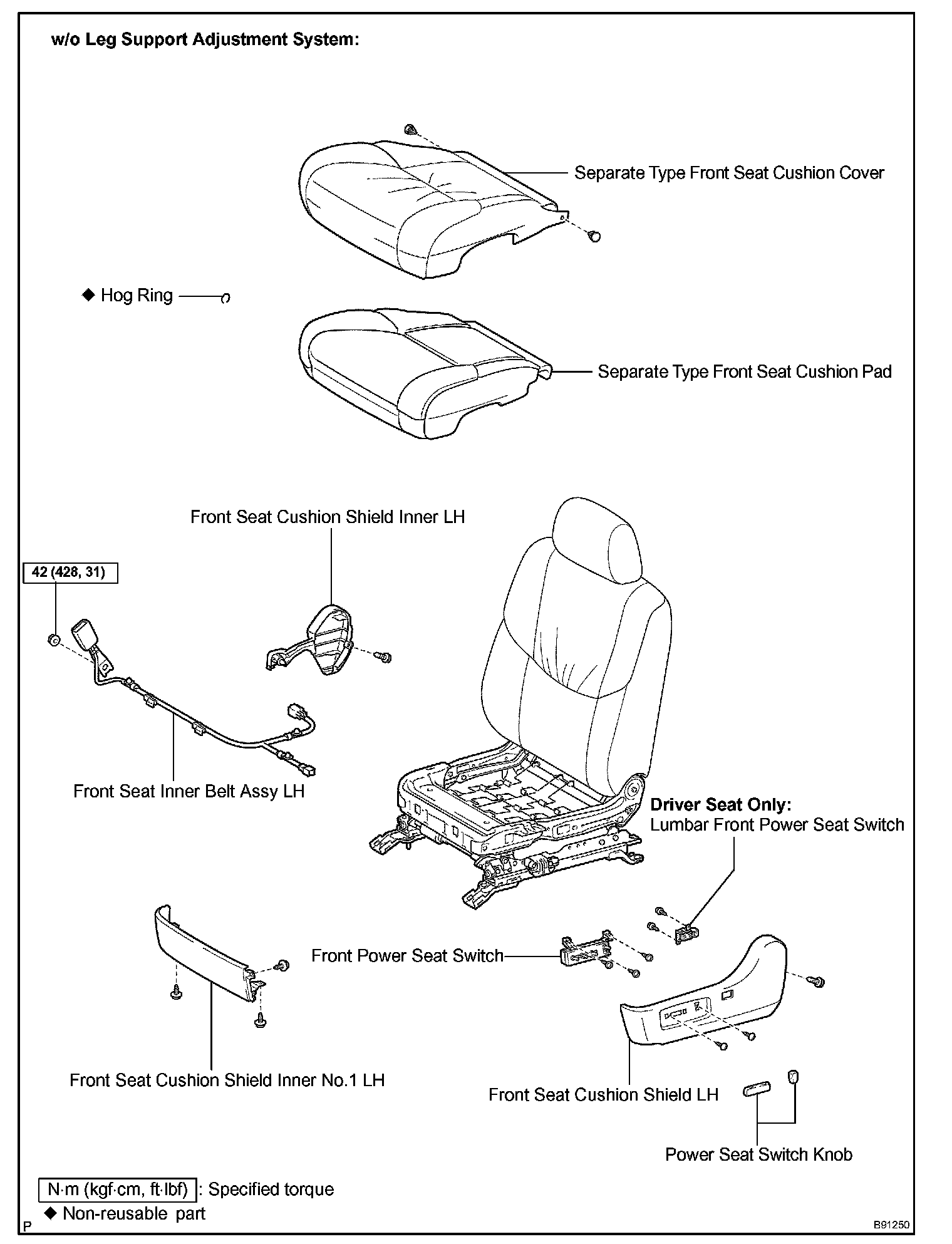 w/o Leg Support Adjustment System:

Separate Type Front Seat Cushion Cover

◆ Hog Ring

Separate Type Front Seat Cushion Pad

Front Seat Cushion Shield Inner LH

42 (428, 31)

Front Seat Inner Belt Assy LH

Driver Seat Only:
Lumbar Front Power Seat Switch

Front Power Seat Switch

Front Seat Cushion Shield Inner No.1 LH

Front Seat Cushion Shield LH

Power Seat Switch Knob

N·m (kgf·cm, ft·lbf) : Specified torque
◆ Non-reusable part

P

B91250