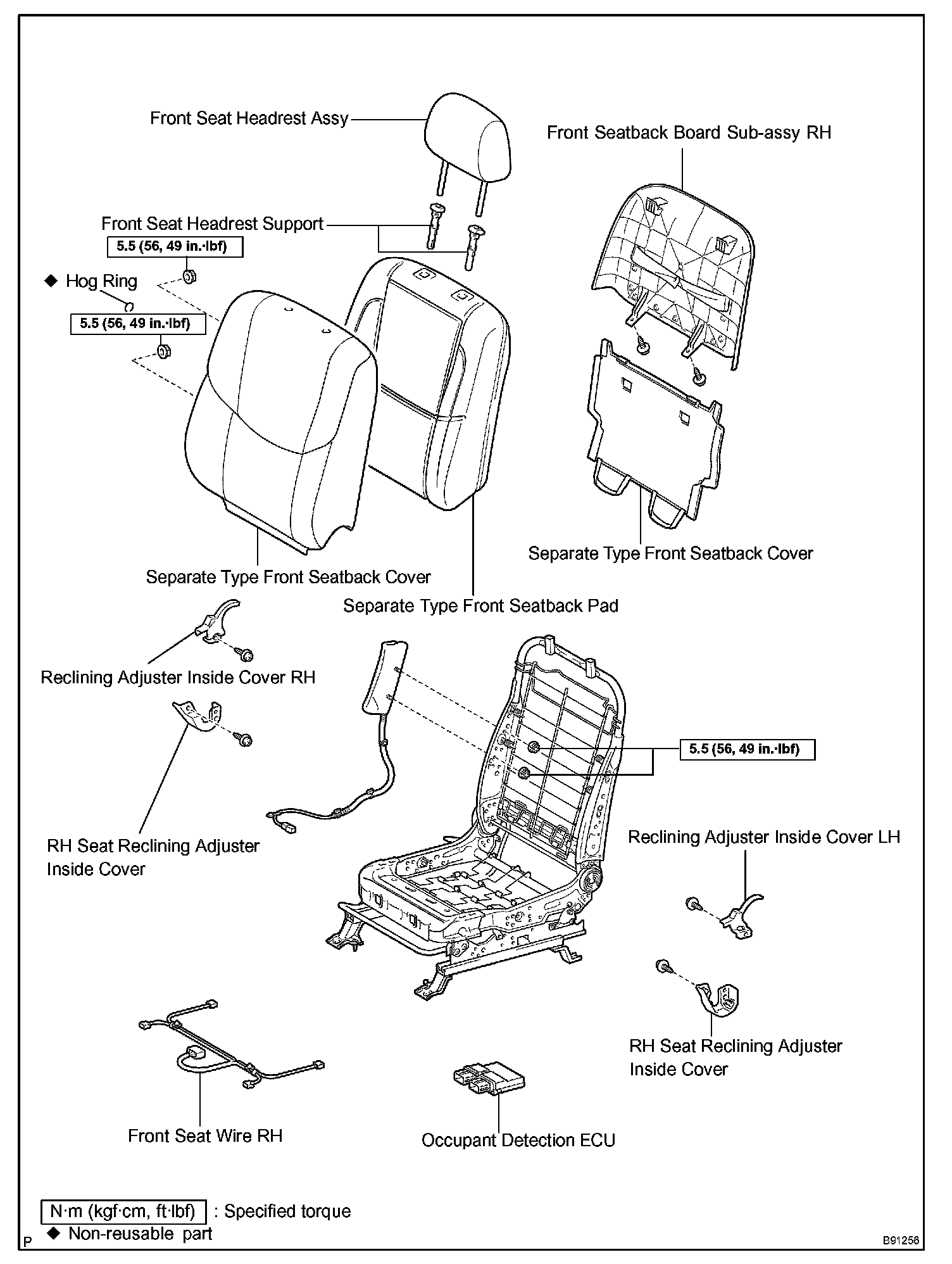 Front Seat Headrest Assy

Front Seatback Board Sub-assy RH

Front Seat Headrest Support

5.5 (56, 49 in.·lbf)

◆ Hog Ring

5.5 (56, 49 in.·lbf)

Separate Type Front Seatback Cover

Separate Type Front Seatback Cover

Separate Type Front Seatback Pad

Reclining Adjuster Inside Cover RH

5.5 (56, 49 in.·lbf)

RH Seat Reclining Adjuster Inside Cover

Reclining Adjuster Inside Cover LH

RH Seat Reclining Adjuster Inside Cover

Front Seat Wire RH

Occupant Detection ECU

N·m (kgf·cm, ft·lbf) : Specified torque

◆ Non-reusable part

P

B91256