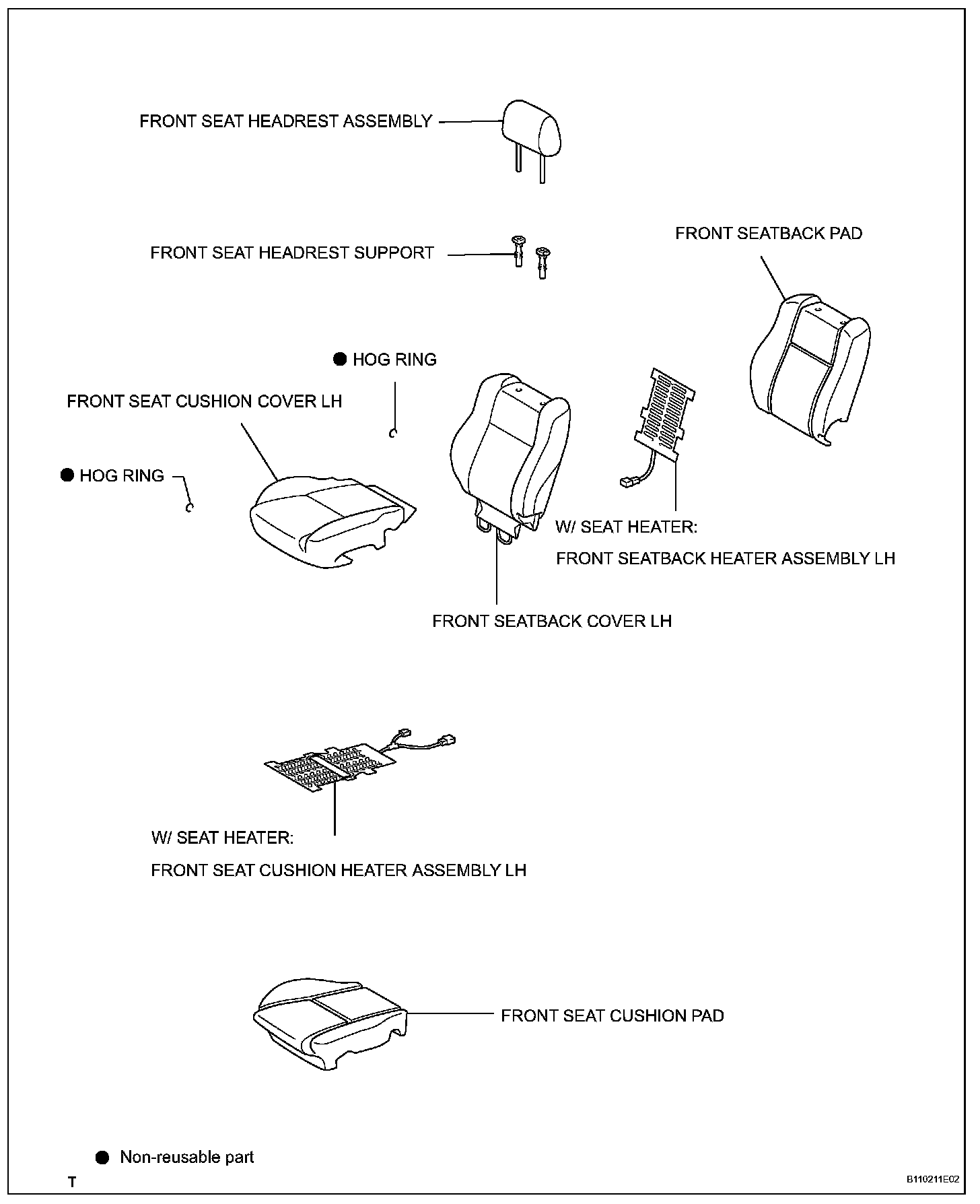 FRONT SEAT HEADREST ASSEMBLY

FRONT SEAT HEADREST SUPPORT

FRONT SEATBACK PAD

● HOG RING

FRONT SEAT CUSHION COVER LH

● HOG RING

W/ SEAT HEATER:

FRONT SEATBACK HEATER ASSEMBLY LH

FRONT SEATBACK COVER LH

W/ SEAT HEATER:

FRONT SEAT CUSHION HEATER ASSEMBLY LH

FRONT SEAT CUSHION PAD

● Non-reusable part

T

B110211E02