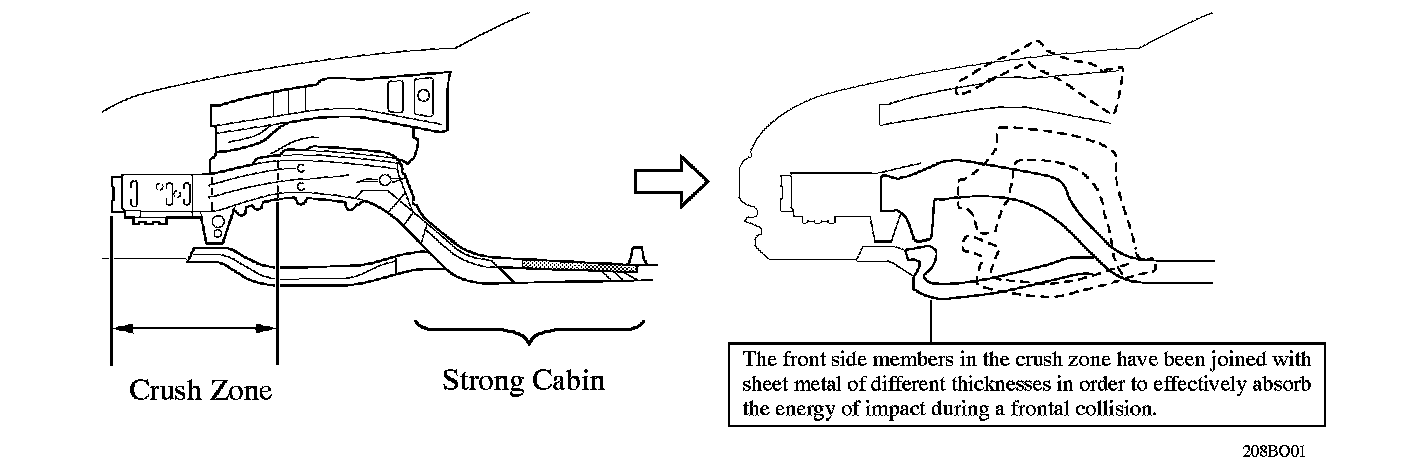 Crush Zone

Strong Cabin

The front side members in the crush zone have been joined with sheet metal of different thicknesses in order to effectively absorb the energy of impact during a frontal collision.

208BO01