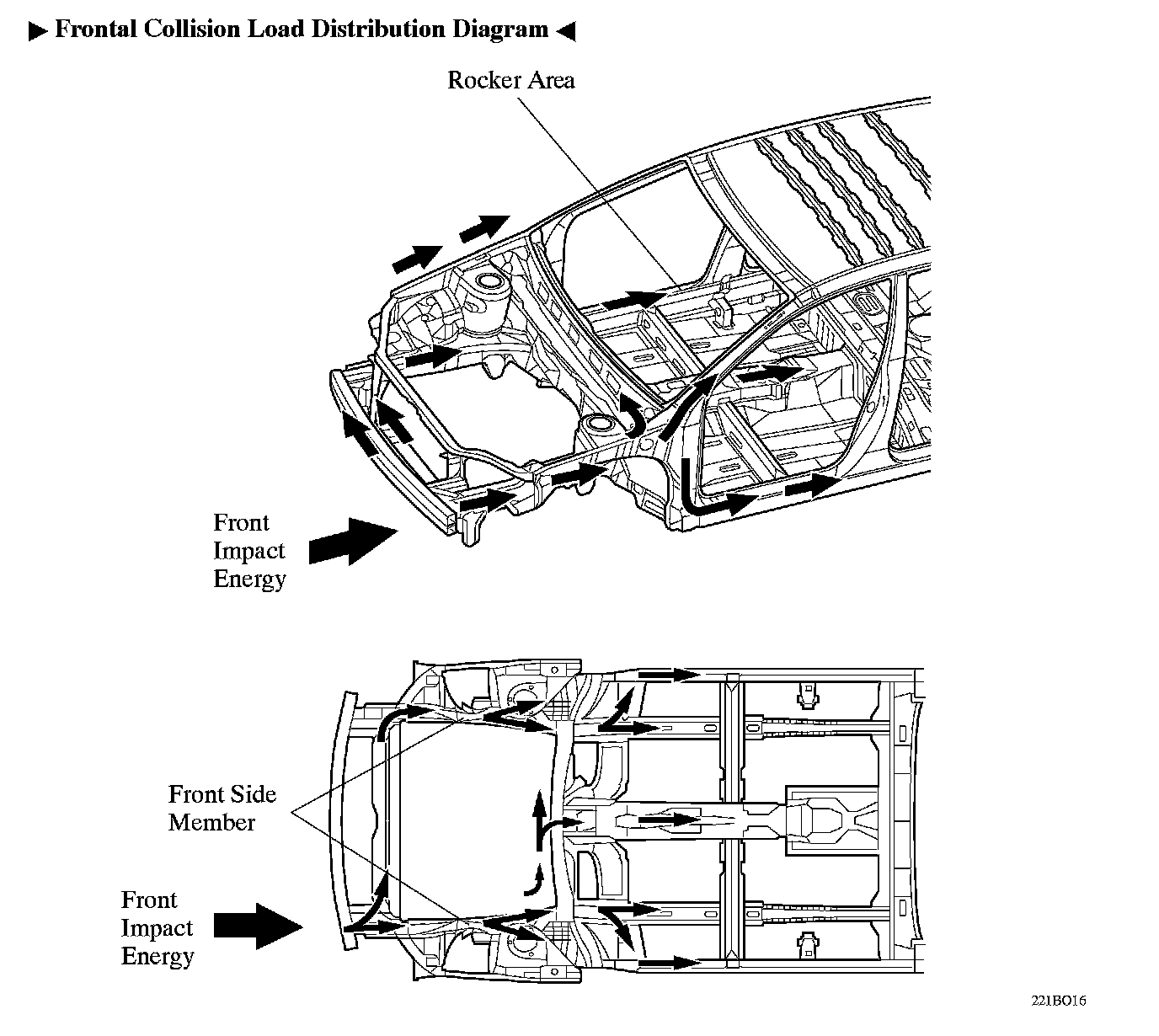 ▶ Frontal Collision Load Distribution Diagram ◀

Rocker Area

Front Impact Energy

Front Side Member

Front Impact Energy

221BO16