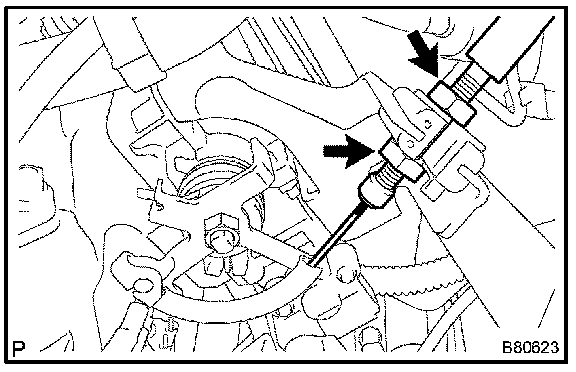 P

B80623