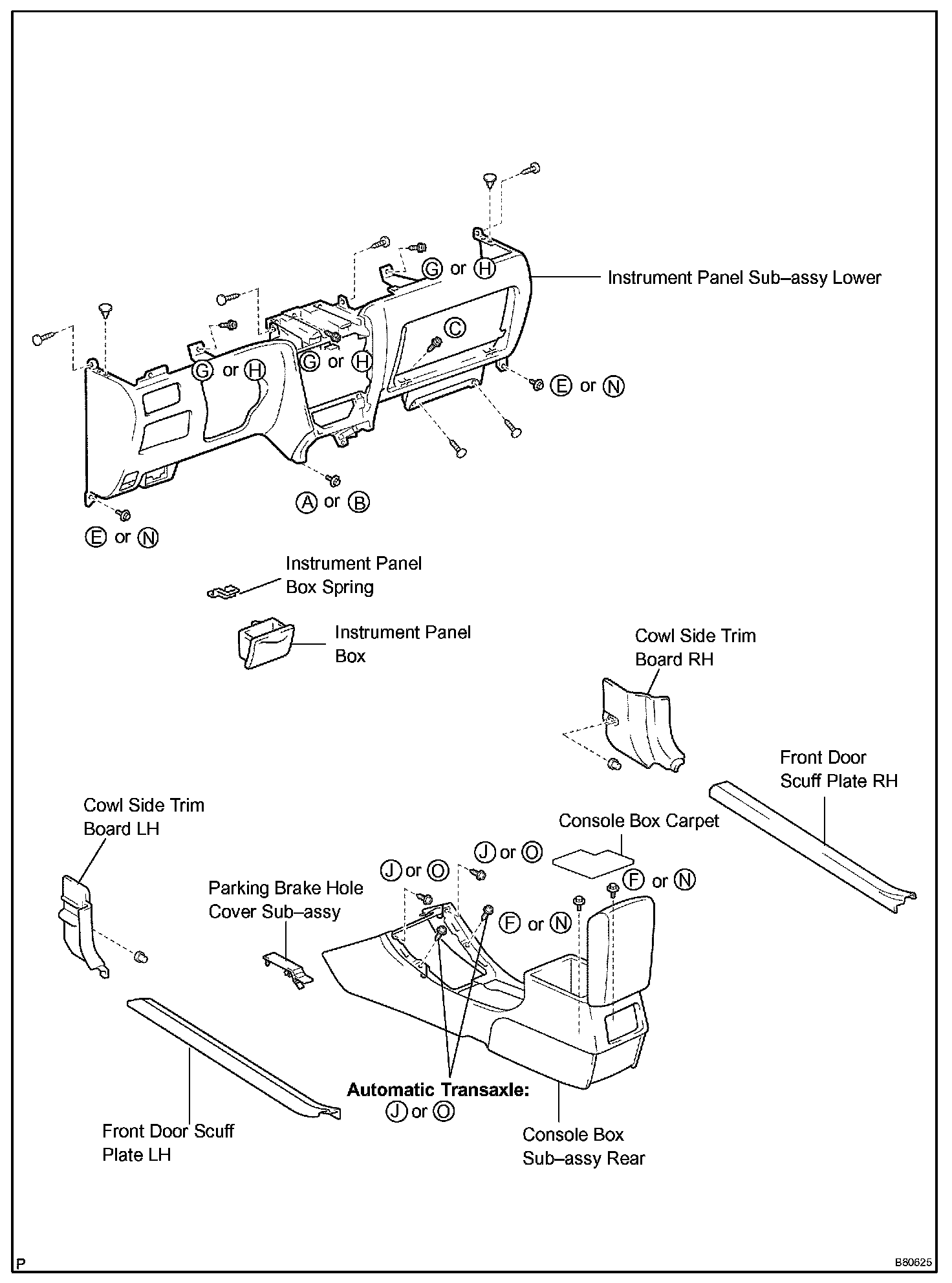 G or H

Instrument Panel Sub–assy Lower

C

G or H

G or H

E or N

A or B

E or N

Instrument Panel Box Spring

Instrument Panel Box

Cowl Side Trim Board RH

Front Door Scuff Plate RH

Cowl Side Trim Board LH

Console Box Carpet

J or O

J or O

F or N

Parking Brake Hole Cover Sub–assy

F or N

Automatic Transaxle:
J or O

Front Door Scuff Plate LH

Console Box Sub–assy Rear

P

B80625