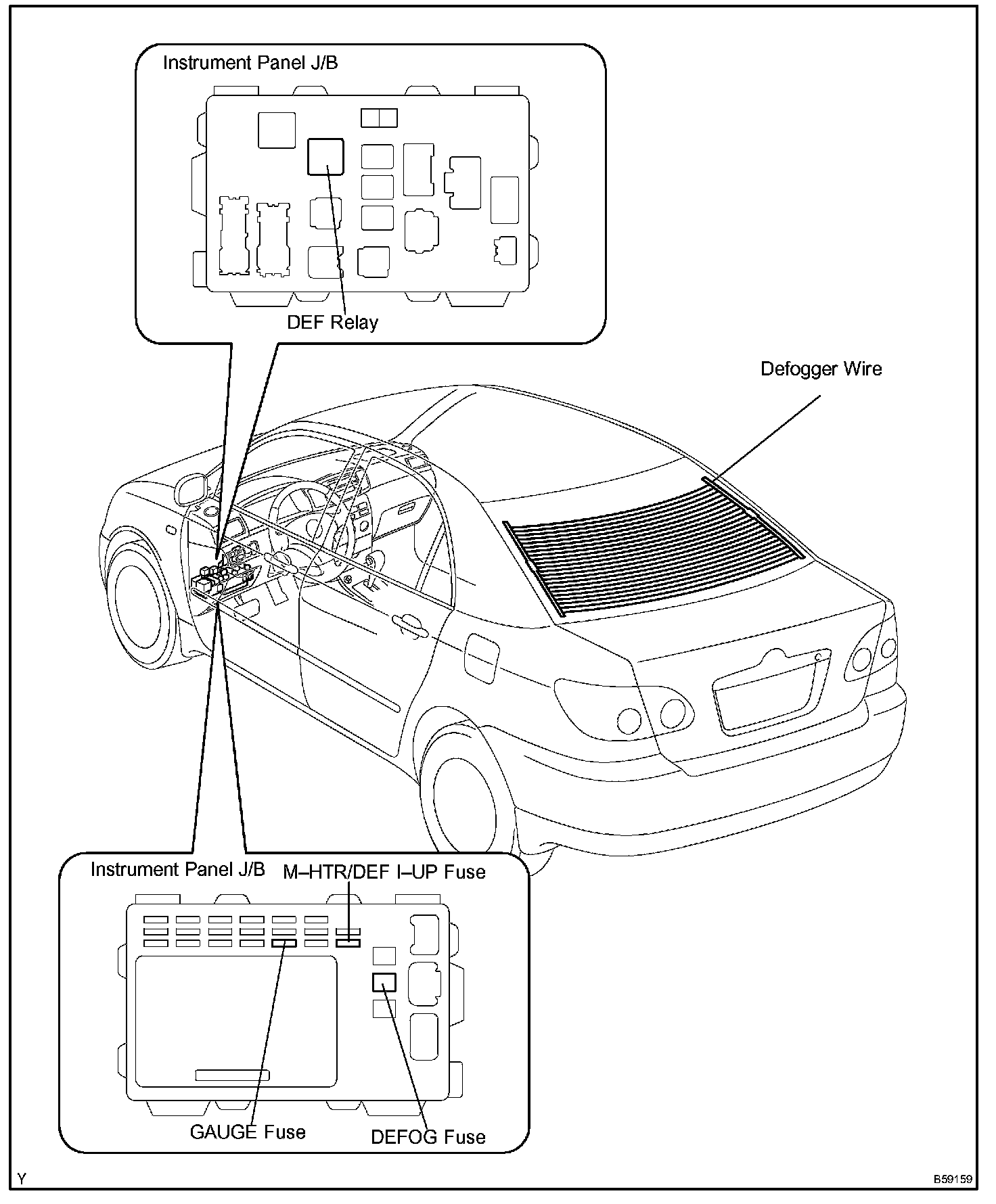 Instrument Panel J/B

DEF Relay

Defogger Wire

Instrument Panel J/B

M–HTR/DEF I–UP Fuse

GAUGE Fuse

DEFOG Fuse

Y

B59159