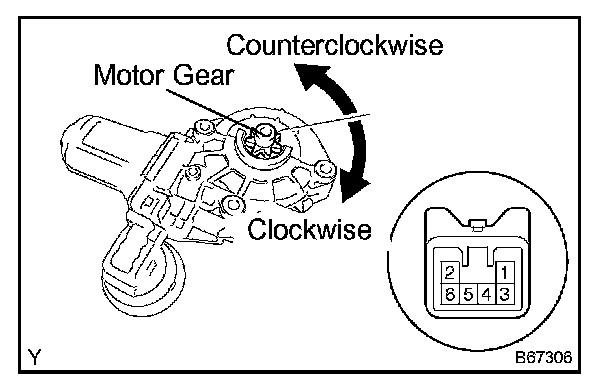 Counterclockwise
Motor Gear
Clockwise
2
1
6
5
4
3
Y
B67306