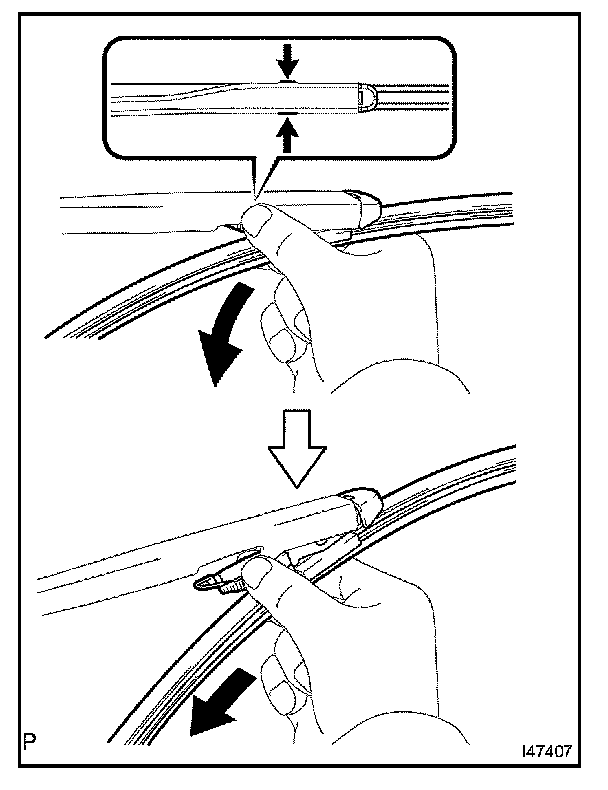 P

I47407