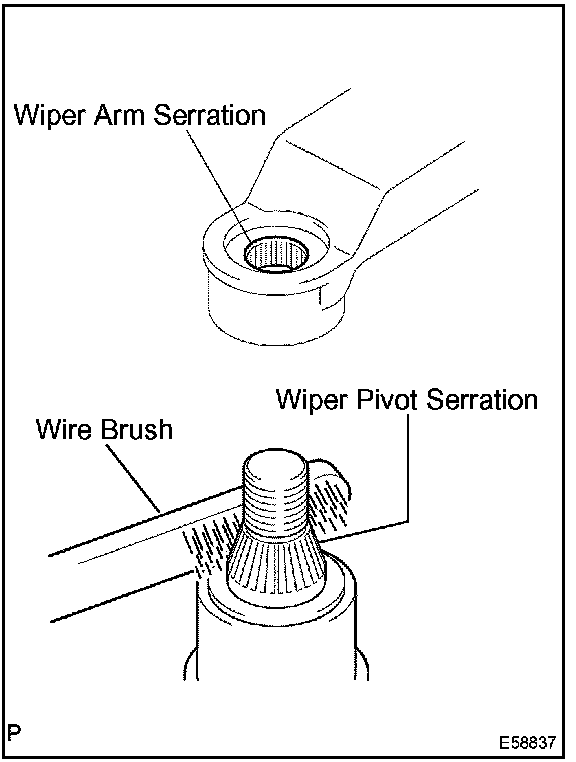 Wiper Arm Serration

Wiper Pivot Serration

Wire Brush

P

E58837