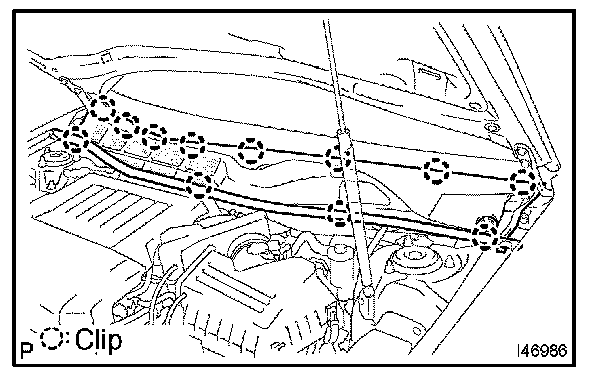 P : Clip

I46986