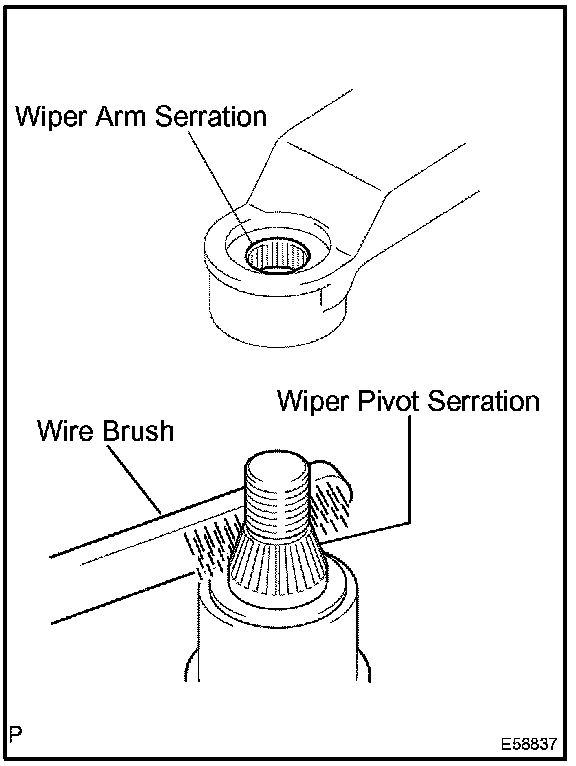 Wiper Arm Serration

Wiper Pivot Serration

Wire Brush

P

E58837