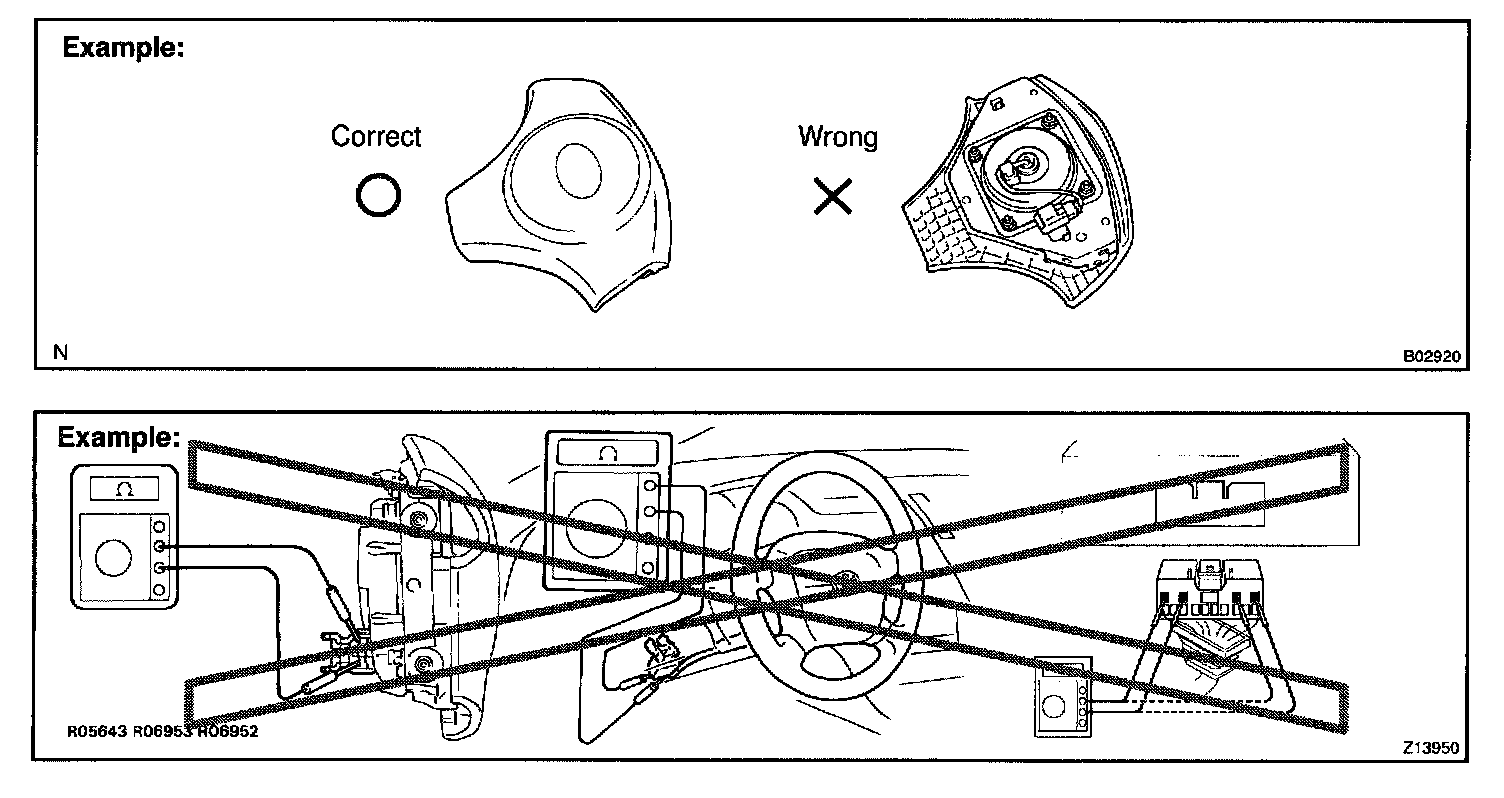 Example:

Correct

Wrong

N

B02920

Example:

Ω

Ω

R05643 R06953 R06952

Z13950