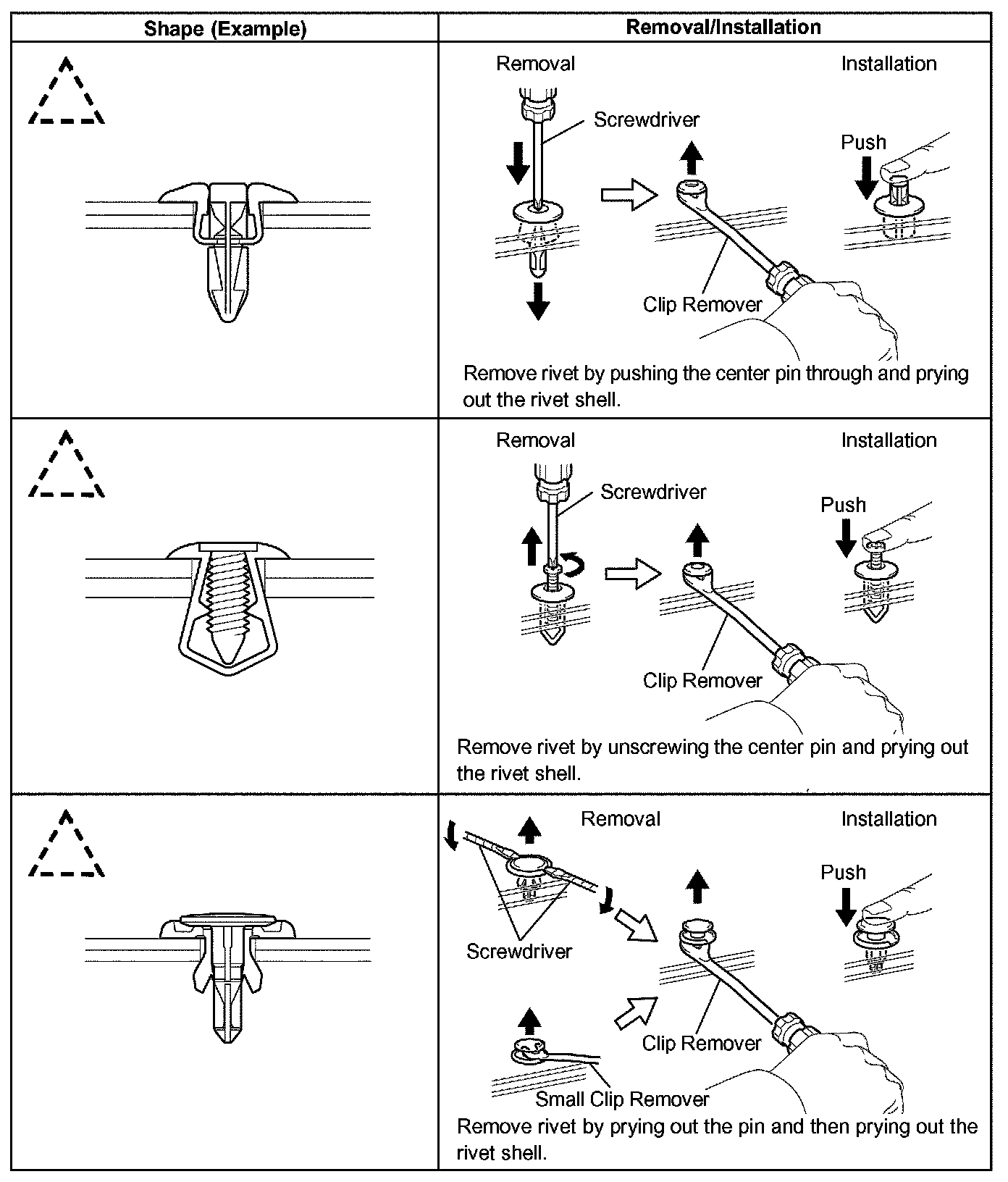 | Shape (Example) | Removal/Installation |
|---|---|
| | Removal Installation Screwdriver Push Clip Remover Remove rivet by pushing the center pin through and prying out the rivet shell. |
| | Removal Installation Screwdriver Push Clip Remover Remove rivet by unscrewing the center pin and prying out the rivet shell. |
| | Removal Installation Push Screwdriver Clip Remover Small Clip Remover Remove rivet by prying out the pin and then prying out the rivet shell. |